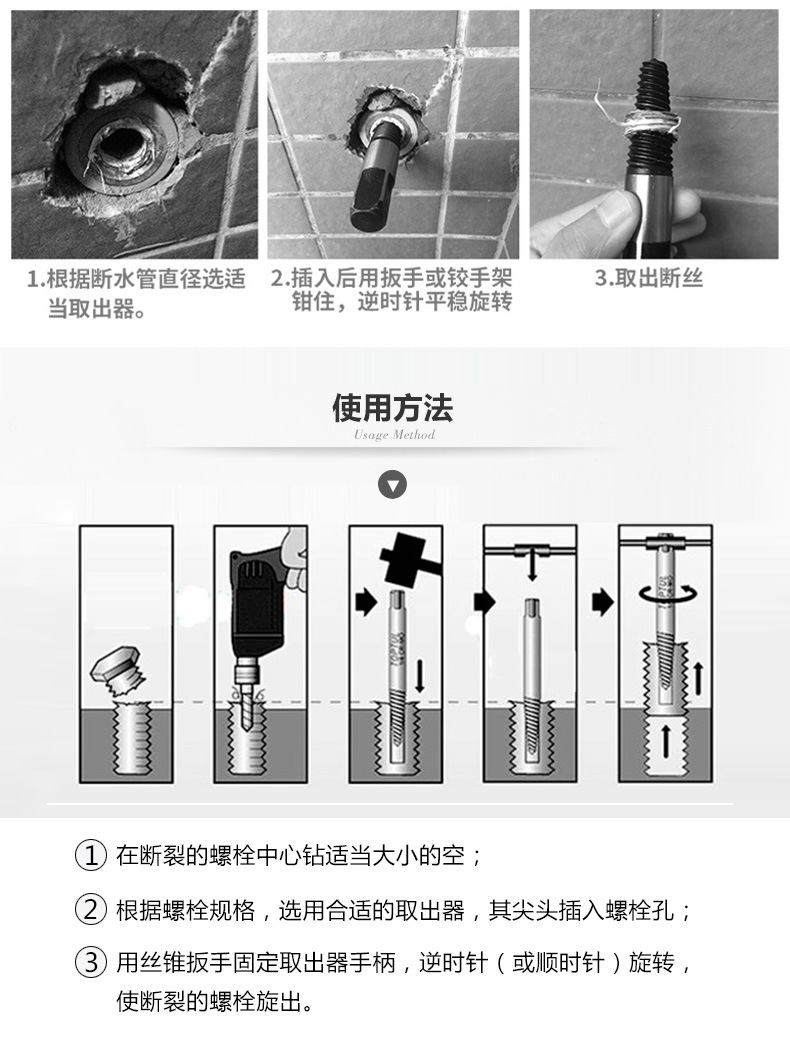 1.根据断水管直径选适当取出器。

2.插入后用扳手或铰手架钳住，逆时针平稳旋转

3.取出断丝

使用方法
Usage Method

① 在断裂的螺栓中心钻适当大小的空；

② 根据螺栓规格，选用合适的取出器，其尖头插入螺栓孔；

③ 用丝锥扳手固定取出器手柄，逆时针（或顺时针）旋转，使断裂的螺栓旋出。