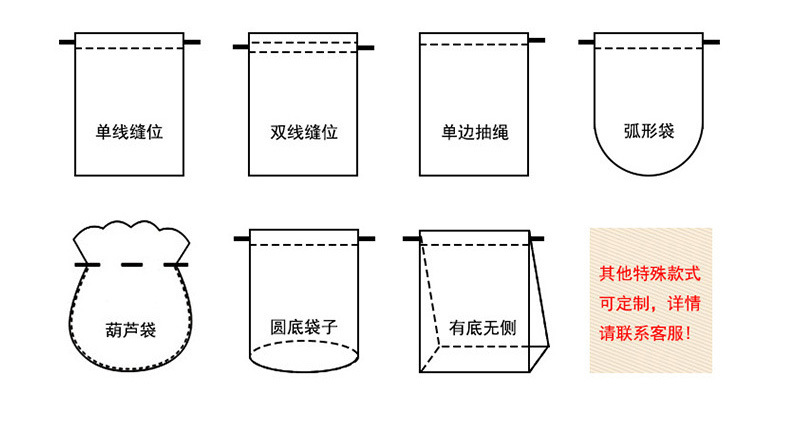 单线缝位

双线缝位

单边抽绳

弧形袋

葫芦袋

圆底袋子

有底无侧

其他特殊款式可定制，详情请联系客服！