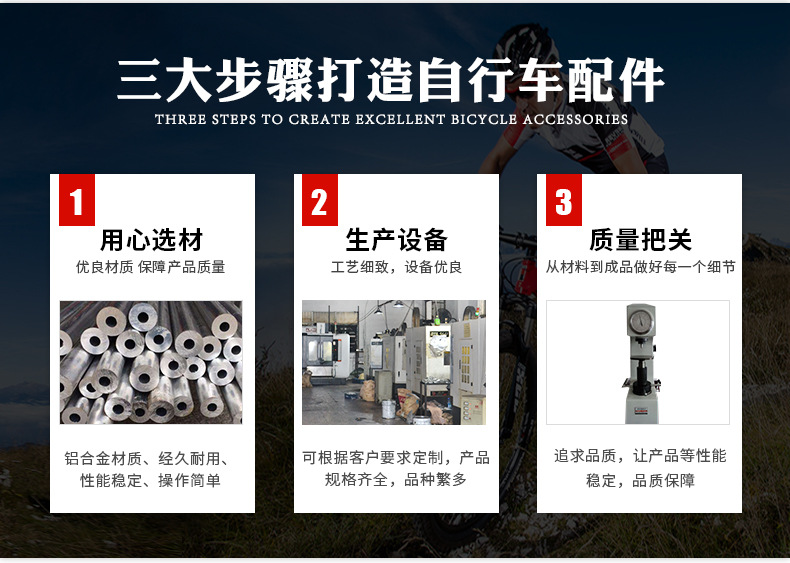 三大步骤打造自行车配件
THREE STEPS TO CREATE EXCELLENT BICYCLE ACCESSORIES

1
用心选材
优良材质 保障产品质量

铝合金材质、经久耐用、性能稳定、操作简单

2
生产设备
工艺细致，设备优良

可根据客户要求定制，产品规格齐全，品种繁多

3
质量把关
从材料到成品做好每一个细节

追求品质，让产品等性能稳定，品质保障