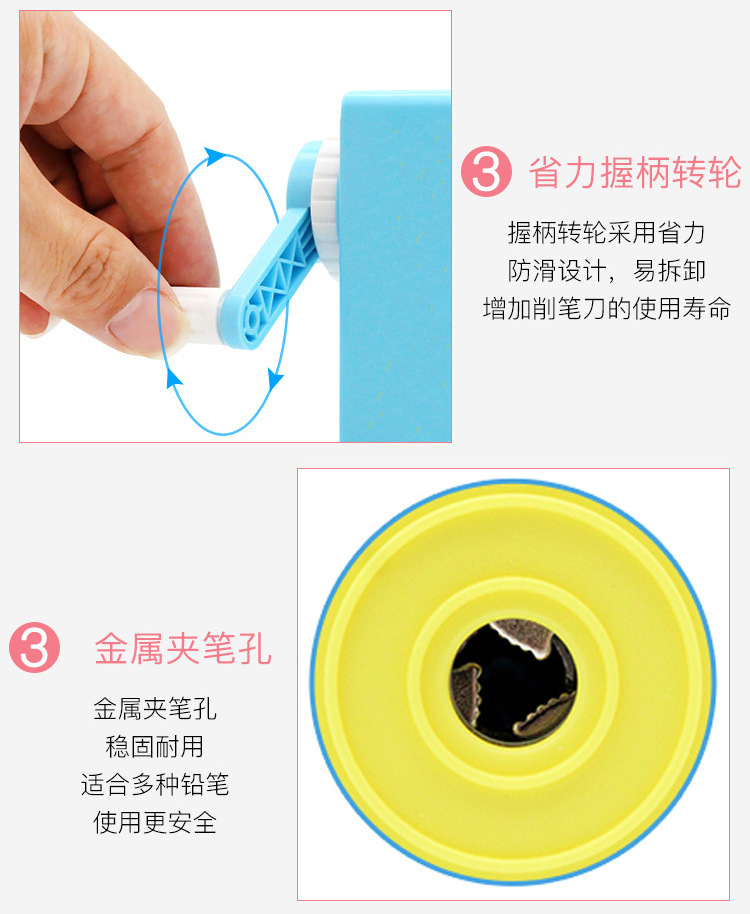 3 省力握柄转轮

握柄转轮采用省力
防滑设计，易拆卸
增加削笔刀的使用寿命

3 金属夹笔孔

金属夹笔孔
稳固耐用
适合多种铅笔
使用更安全