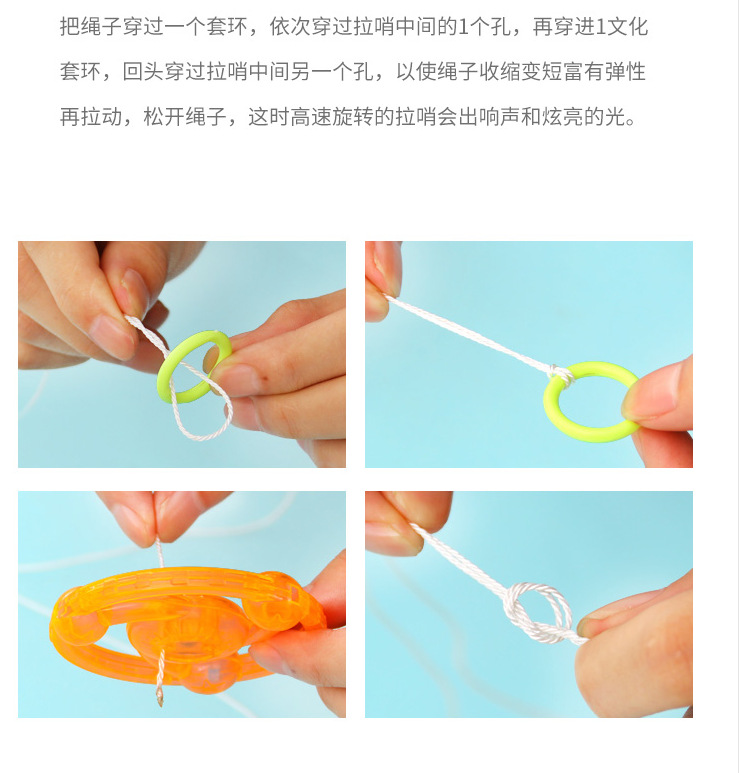 把绳子穿过一个套环，依次穿过拉哨中间的1个孔，再穿进1文化套环，回头穿过拉哨中间另一个孔，以使绳子收缩变短富有弹性再拉动，松开绳子，这时高速旋转的拉哨会出响声和炫亮的光。