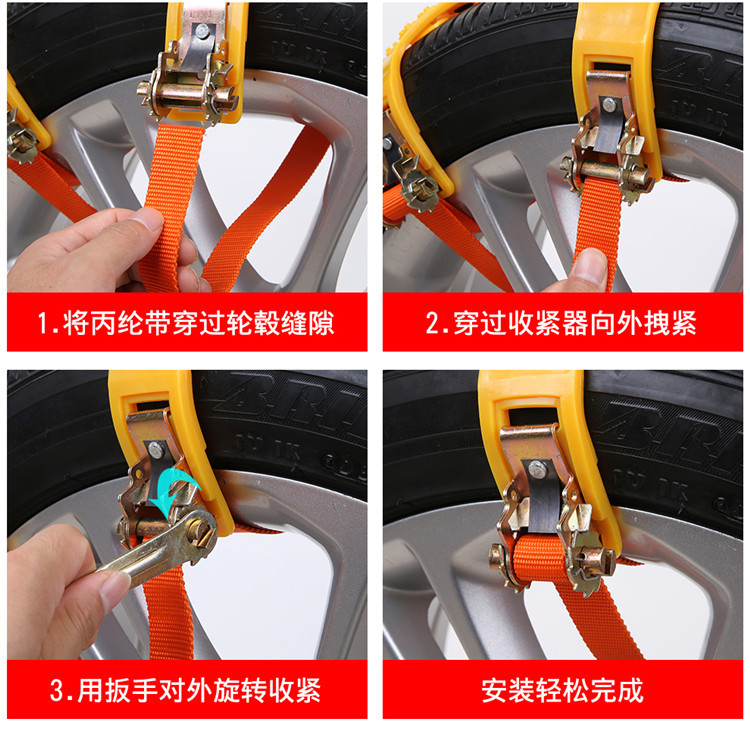 1.将丙纶带穿过轮毂缝隙

2.穿过收紧器向外拽紧

3.用扳手对外旋转收紧

安装轻松完成