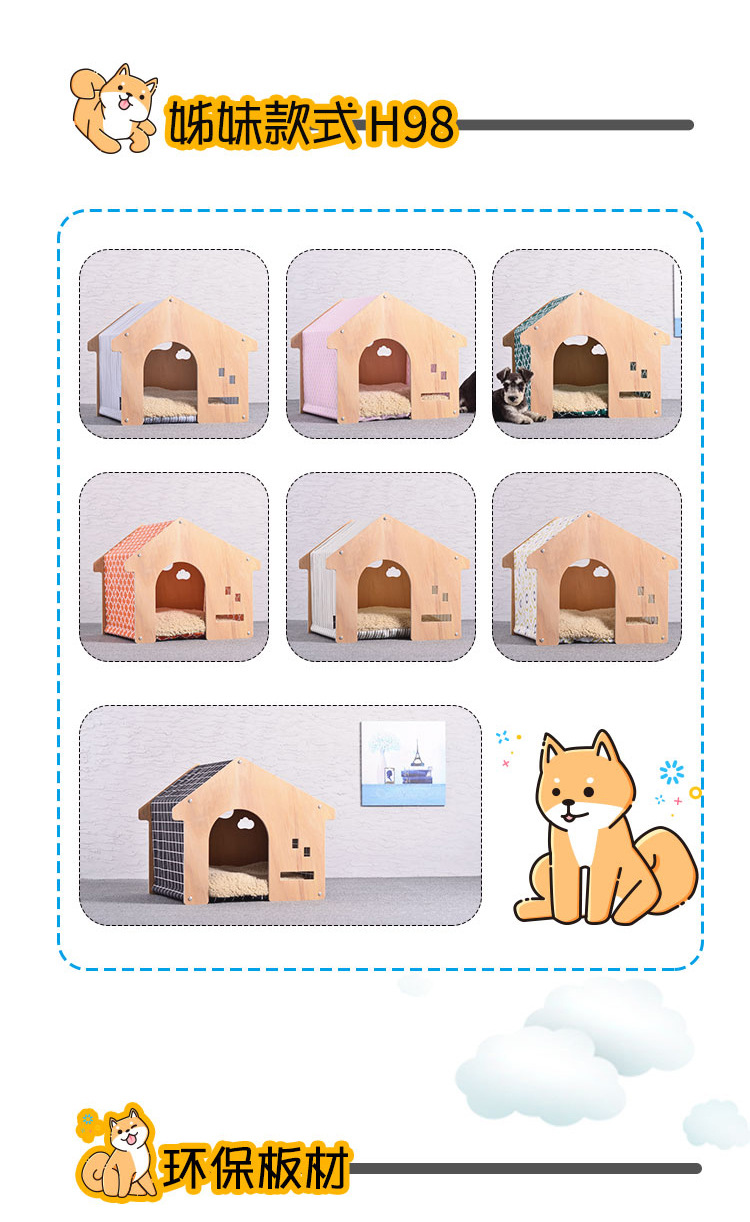 姊妹款式 H98

环保板材