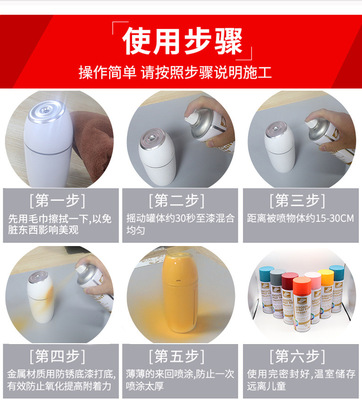 「使用步骤」

操作简单 请按照步骤说明施工

[第一步]
先用毛巾擦拭一下,以免脏东西影响美观

[第二步]
摇动罐体约30秒至漆混合均匀

[第三步]
距离被喷物体约15-30CM

[第四步]
金属材质用防锈底漆打底,有效防止氧化提高附着力

[第五步]
薄薄的来回喷涂,防止一次喷涂太厚

[第六步]
使用完密封好,温室储存远离儿童