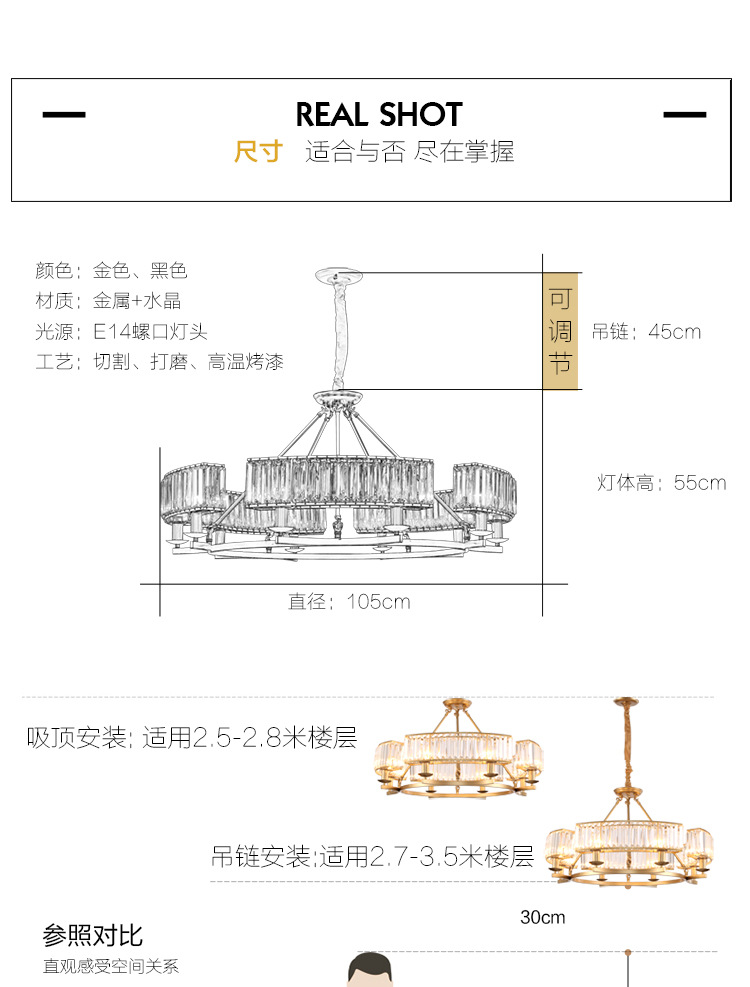 REAL SHOT
尺寸 适合与否 尽在掌握

颜色：金色、黑色
材质：金属+水晶
光源：E14螺口灯头
工艺：切割、打磨、高温烤漆

可调节
吊链：45cm
灯体高：55cm
直径：105cm

吸顶安装; 适用2.5-2.8米楼层
吊链安装;适用2.7-3.5米楼层

30cm
参照对比
直观感受空间关系