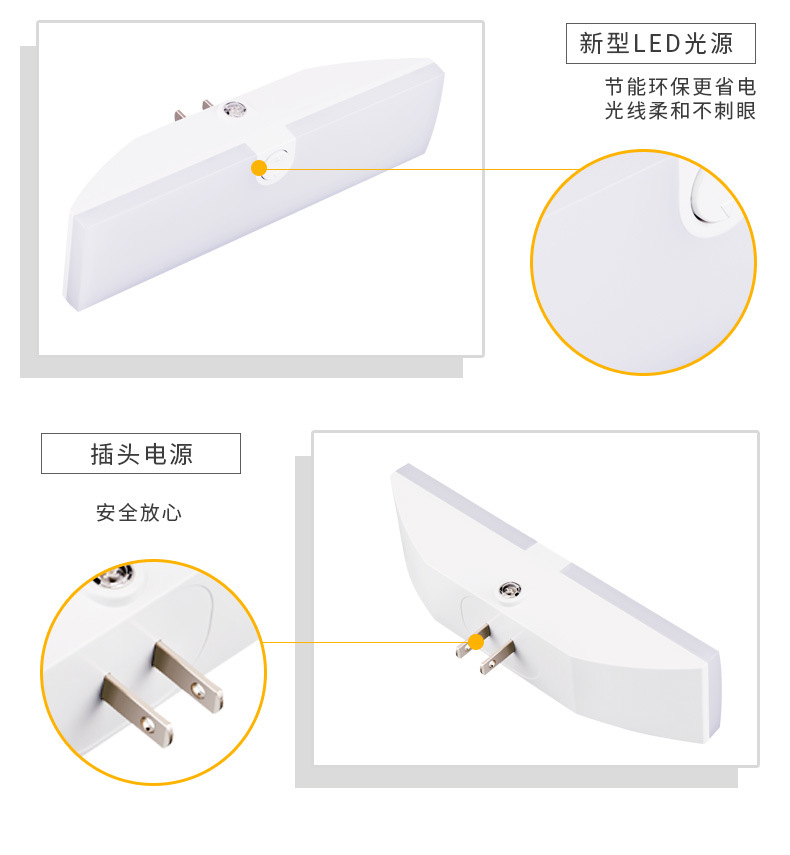 新型LED光源

节能环保更省电
光线柔和不刺眼

插头电源

安全放心