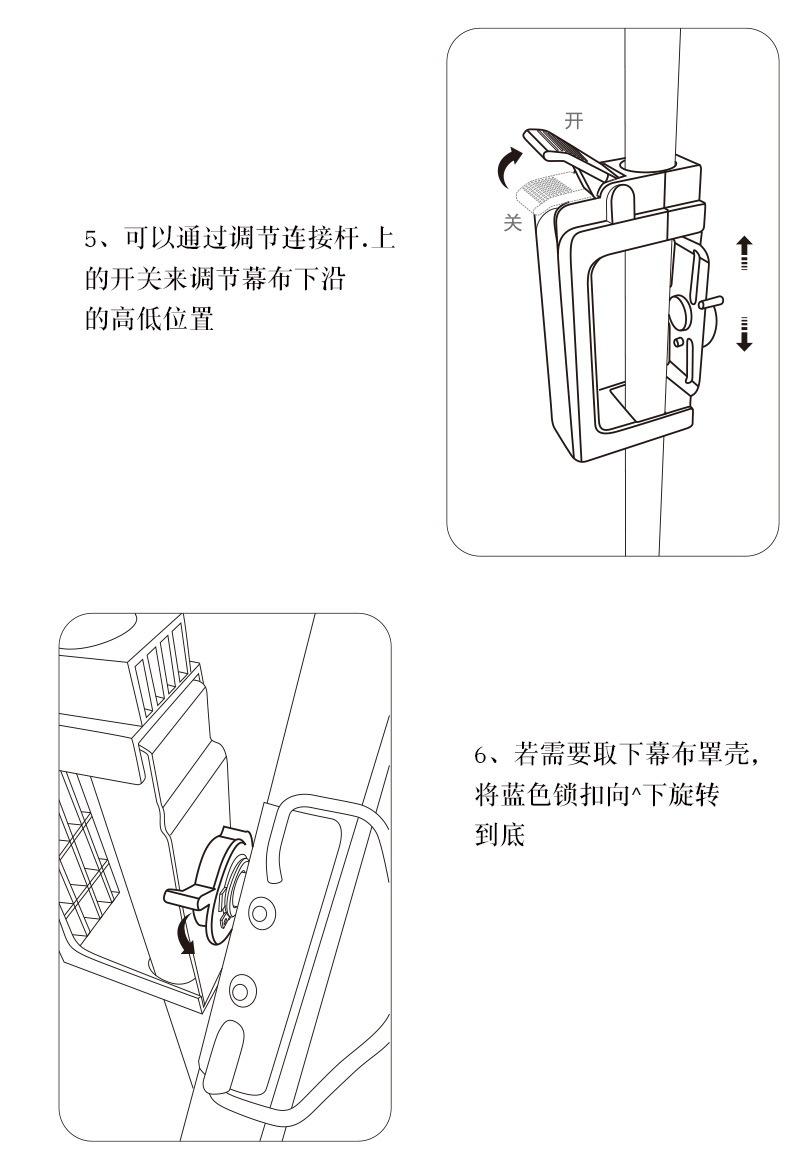 5、可以通过调节连接杆.上的开关来调节幕布下沿的高低位置

开

关

6、若需要取下幕布罩壳，将蓝色锁扣向^下旋转到底