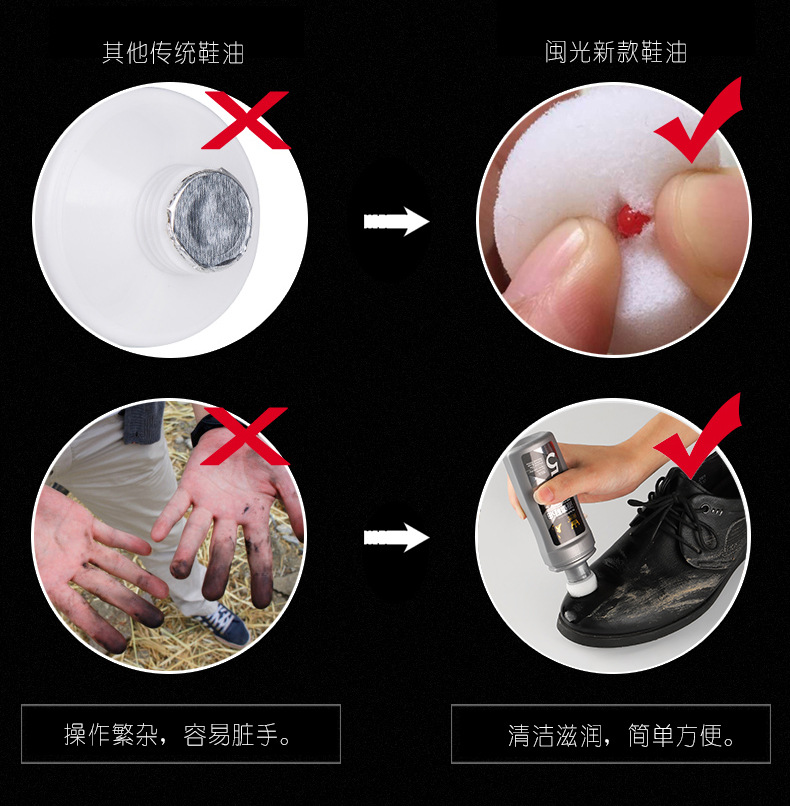 其他传统鞋油

闽光新款鞋油

操作繁杂，容易脏手。

清洁滋润，简单方便。