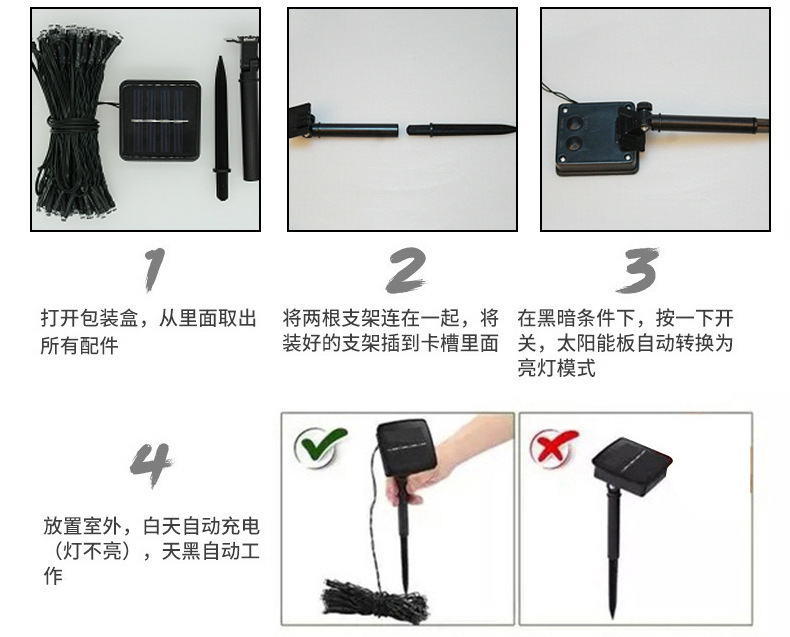 1

打开包装盒，从里面取出所有配件

2

将两根支架连在一起，将装好的支架插到卡槽里面

3

在黑暗条件下，按一下开关，太阳能板自动转换为亮灯模式

4

放置室外，白天自动充电（灯不亮），天黑自动工作