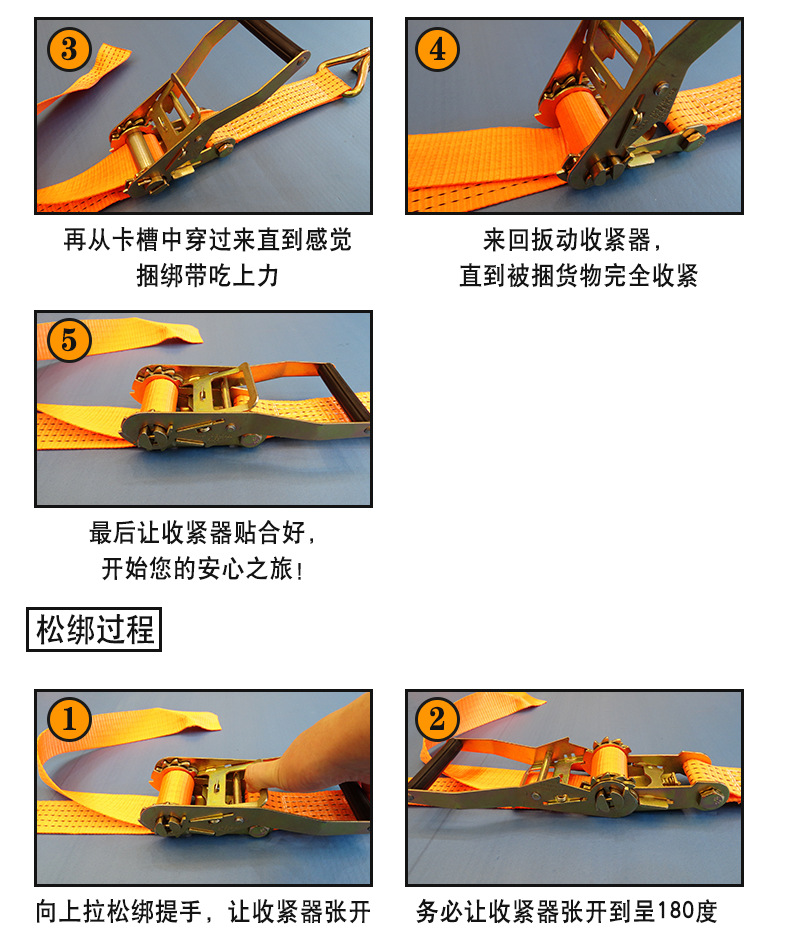 ③

再从卡槽中穿过来直到感觉捆绑带吃上力

④

来回扳动收紧器，直到被捆货物完全收紧

⑤

最后让收紧器贴合好，开始您的安心之旅！

松绑过程

①

向上拉松绑提手，让收紧器张开

②

务必让收紧器张开到呈180度