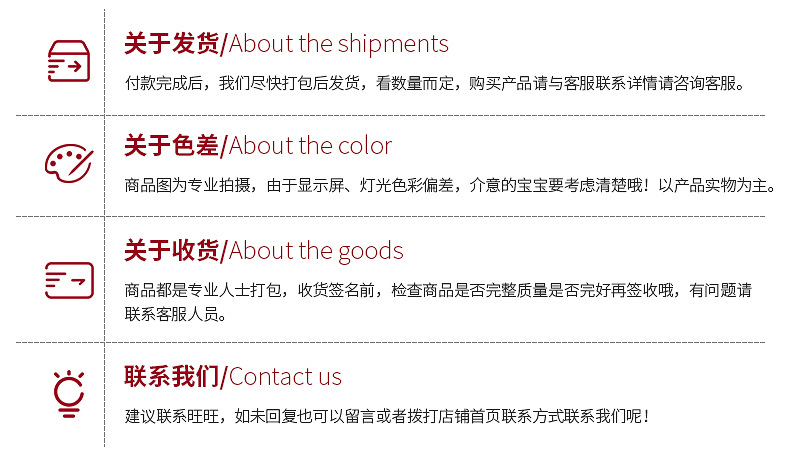 关于发货/About the shipments

付款完成后，我们尽快打包后发货，看数量而定，购买产品请与客服联系详情请咨询客服。

关于色差/About the color

商品图为专业拍摄，由于显示屏、灯光色彩偏差，介意的宝宝要考虑清楚哦！以产品实物为主。

关于收货/About the goods

商品都是专业人士打包，收货签名前，检查商品是否完整质量是否完好再签收哦，有问题请联系客服人员。

联系我们/Contact us

建议联系旺旺，如未回复也可以留言或者拨打店铺首页联系方式联系我们呢！