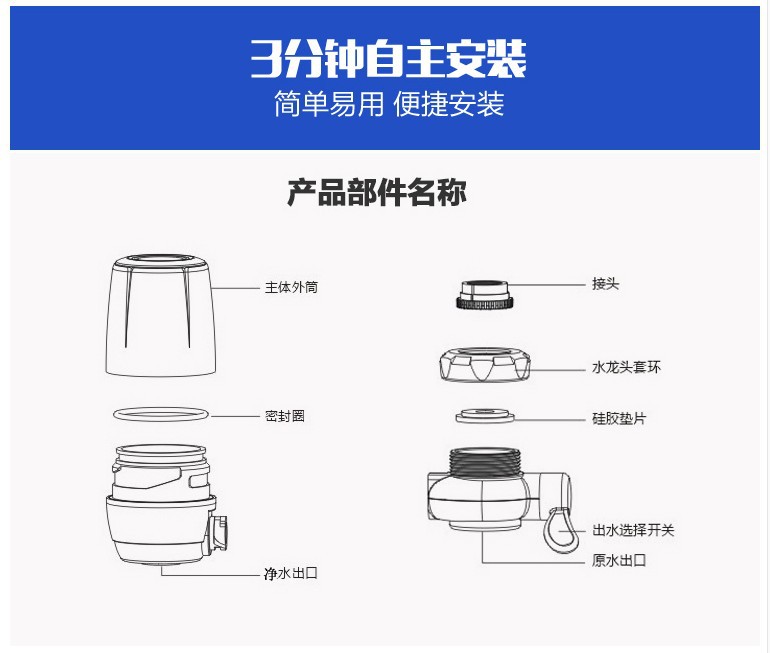 3分钟自主安装
简单易用 便捷安装

产品部件名称

主体外筒

密封圈

净水出口

接头

水龙头套环

硅胶垫片

出水选择开关

原水出口