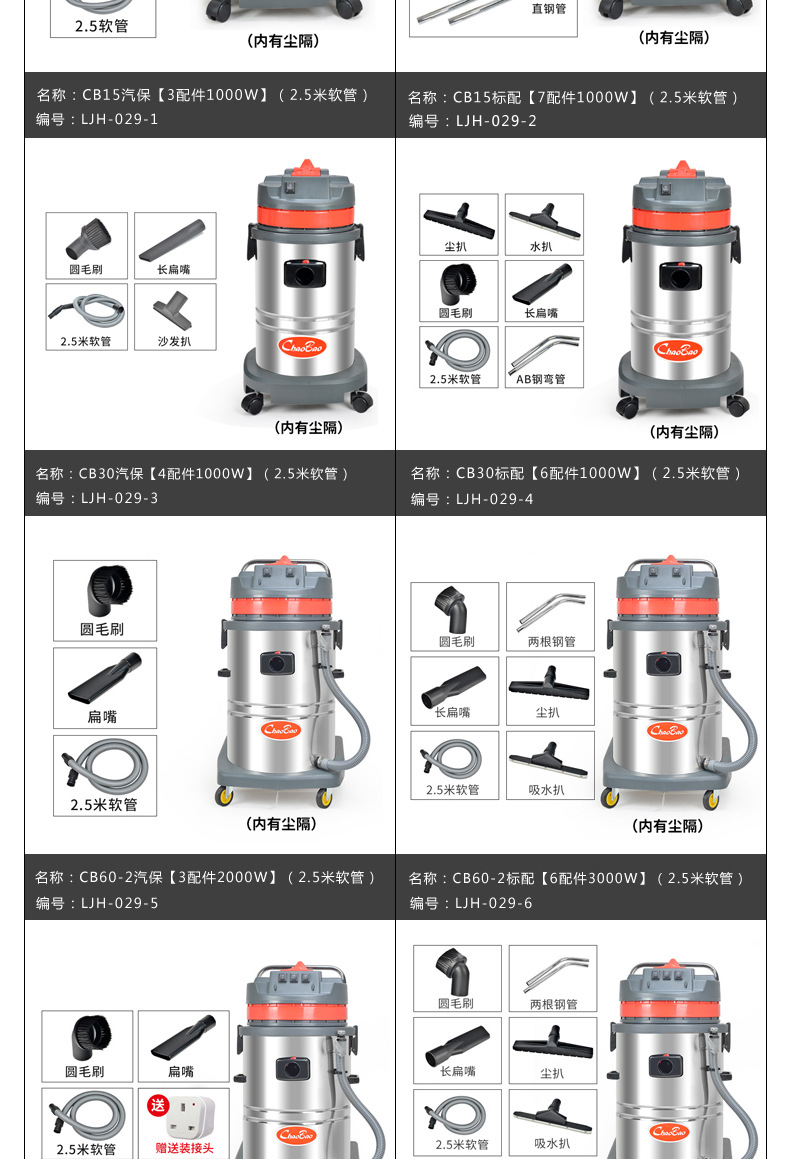 2.5软管
(内有尘隔)
直钢管
(内有尘隔)

名称：CB15汽保【3配件1000W】（2.5米软管）
编号：LJH-029-1

名称：CB15标配【7配件1000W】（2.5米软管）
编号：LJH-029-2

圆毛刷
长扁嘴
2.5米软管
沙发扒
ChaoBao
(内有尘隔)

尘扒
水扒
圆毛刷
长扁嘴
2.5米软管
AB钢弯管
ChaoBao
(内有尘隔)

名称：CB30汽保【4配件1000W】（2.5米软管）
编号：LJH-029-3

名称：CB30标配【6配件1000W】（2.5米软管）
编号：LJH-029-4

圆毛刷
扁嘴
2.5米软管
ChaoBao
(内有尘隔)

圆毛刷
两根钢管
长扁嘴
尘扒
2.5米软管
吸水扒
ChaoBao
(内有尘隔)

名称：CB60-2汽保【3配件2000W】（2.5米软管）
编号：LJH-029-5

名称：CB60-2标配【6配件3000W】（2.5米软管）
编号：LJH-029-6

圆毛刷
扁嘴
2.5米软管
送
赠送装接头
ChaoBao

圆毛刷
两根钢管
长扁嘴
尘扒
2.5米软管
吸水扒
ChaoBao