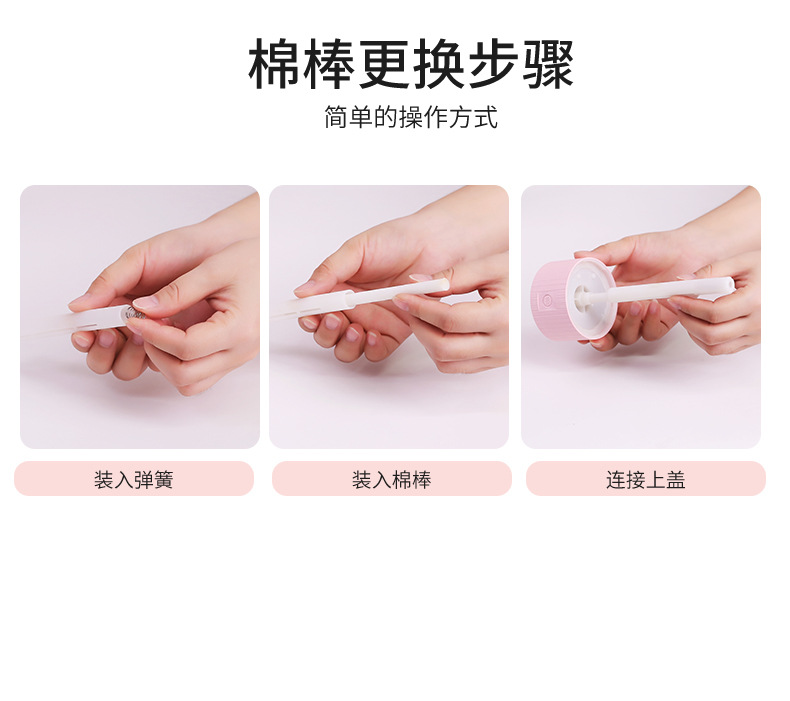 棉棒更换步骤

简单的操作方式

装入弹簧

装入棉棒

连接上盖