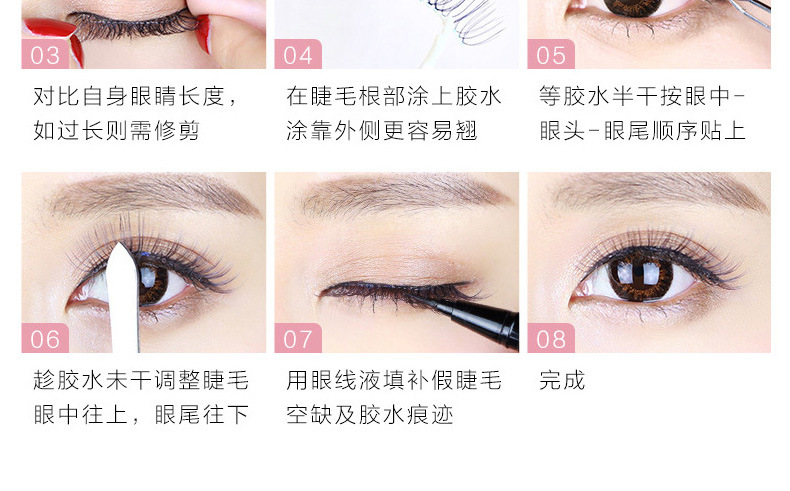 03

对比自身眼睛长度，如过长则需修剪

04

在睫毛根部涂上胶水涂靠外侧更容易翘

05

等胶水半干按眼中-眼头-眼尾顺序贴上

06

趁胶水未干调整睫毛眼中往上，眼尾往下

07

用眼线液填补假睫毛空缺及胶水痕迹

08

完成