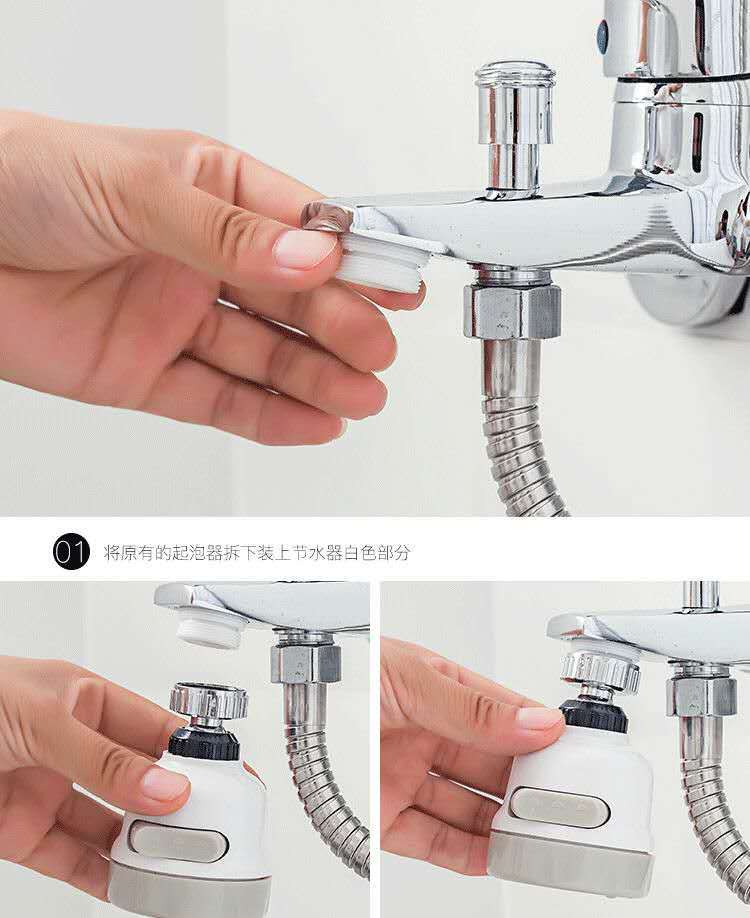 01 将原有的起泡器拆下装上节水器白色部分