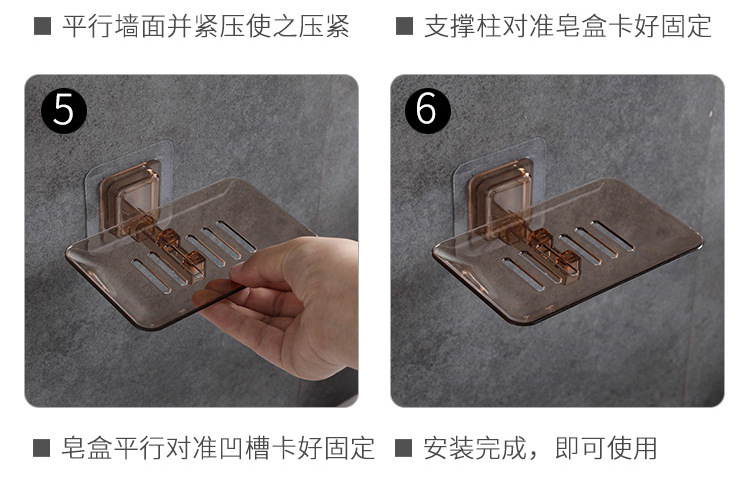 ■ 平行墙面并紧压使之压紧

■ 支撑柱对准皂盒卡好固定

5

6

■ 皂盒平行对准凹槽卡好固定

■ 安装完成，即可使用