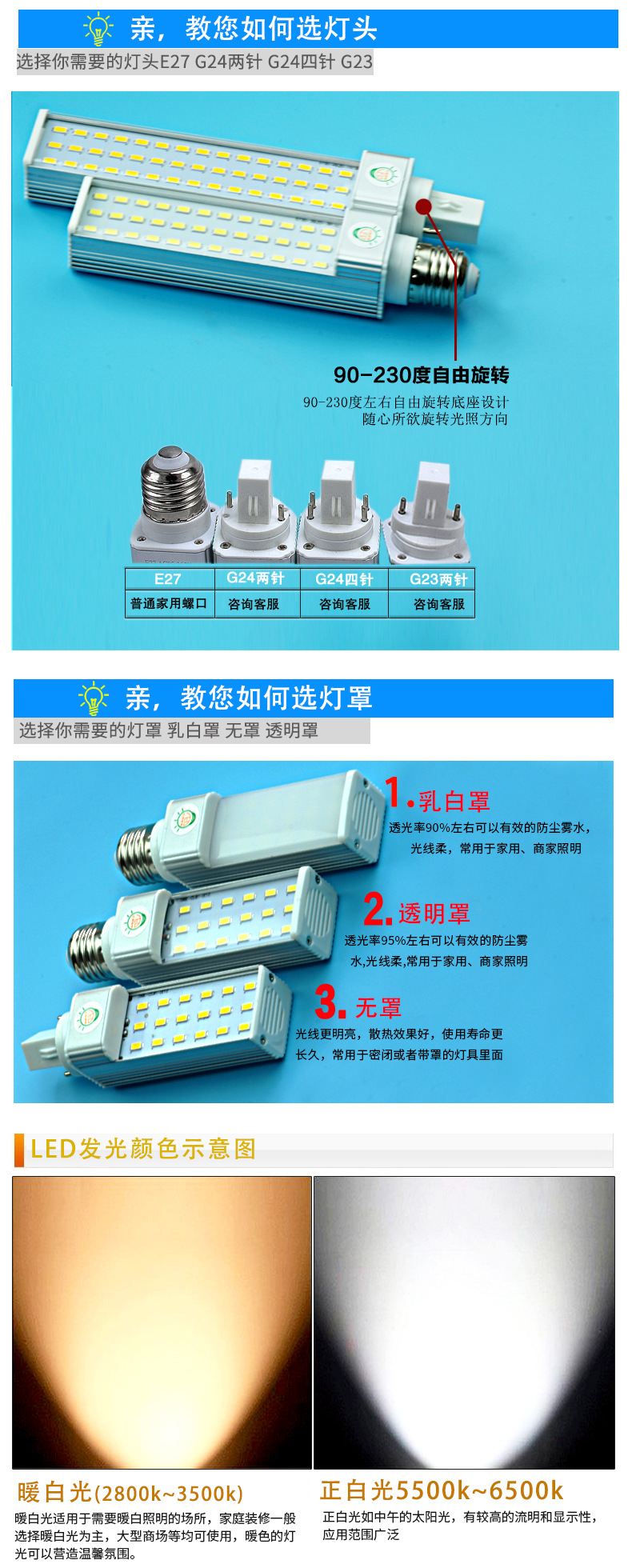 亲，教您如何选灯头

选择你需要的灯头E27 G24两针 G24四针 G23

90-230度自由旋转

90-230度左右自由旋转底座设计
随心所欲旋转光照方向

| E27 | G24两针 | G24四针 | G23两针 |
|---|---|---|---|
| 普通家用螺口 | 咨询客服 | 咨询客服 | 咨询客服 |

亲，教您如何选灯罩

选择你需要的灯罩 乳白罩 无罩 透明罩

1.乳白罩

透光率90%左右可以有效的防尘雾水，光线柔，常用于家用、商家照明

2.透明罩

透光率95%左右可以有效的防尘雾水,光线柔,常用于家用、商家照明

3.无罩

光线更明亮，散热效果好，使用寿命更长久，常用于密闭或者带罩的灯具里面

LED发光颜色示意图

暖白光(2800k~3500k)

暖白光适用于需要暖白照明的场所，家庭装修一般选择暖白光为主，大型商场等均可使用，暖色的灯光可以营造温馨氛围。

正白光5500k~6500k

正白光如中午的太阳光，有较高的流明和显示性，应用范围广泛