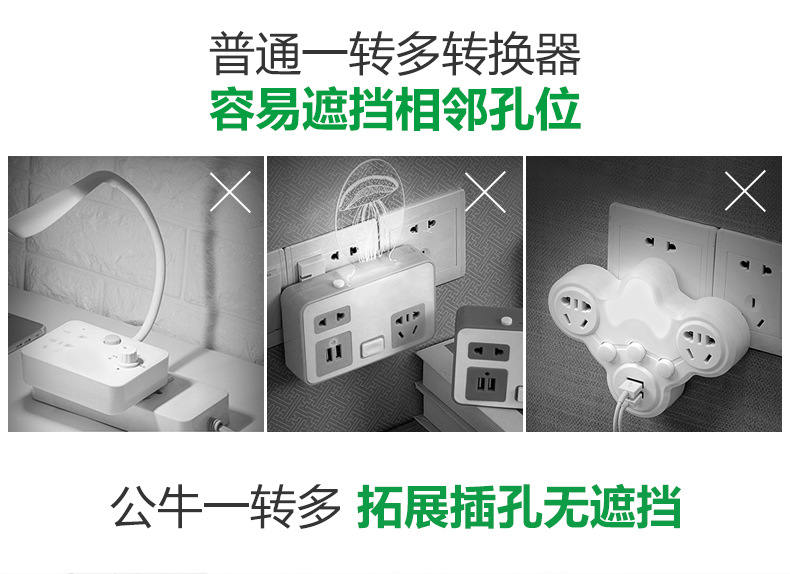 普通一转多转换器
容易遮挡相邻孔位

公牛一转多 拓展插孔无遮挡