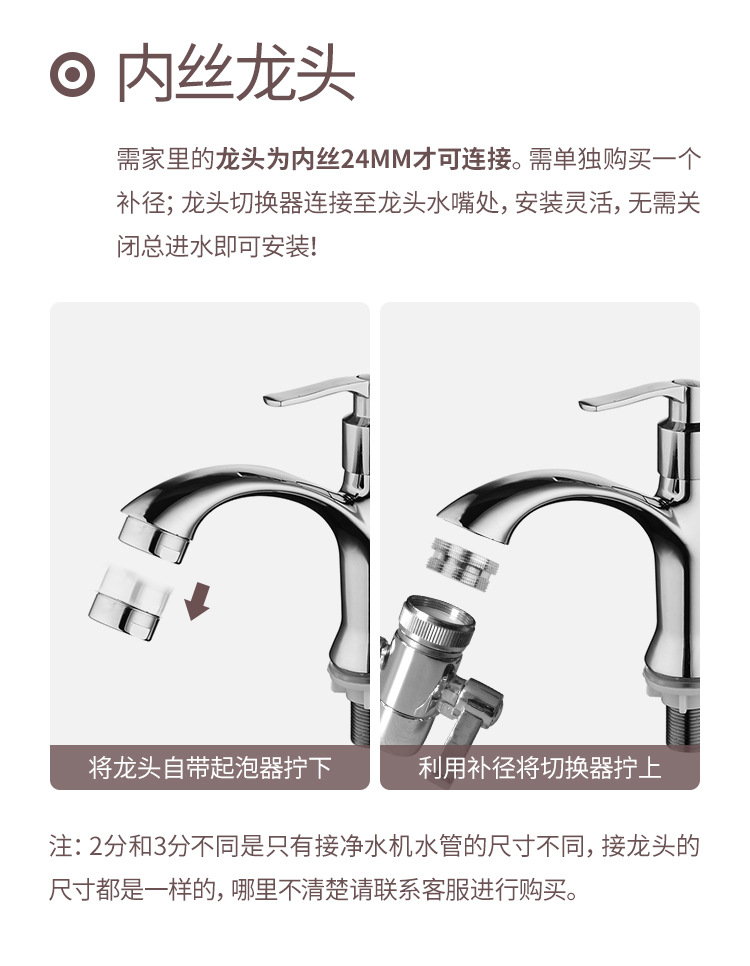 内丝龙头

需家里的龙头为内丝24MM才可连接。需单独购买一个补径；龙头切换器连接至龙头水嘴处，安装灵活，无需关闭总进水即可安装!

将龙头自带起泡器拧下

利用补径将切换器拧上

注：2分和3分不同是只有接净水机水管的尺寸不同，接龙头的尺寸都是一样的，哪里不清楚请联系客服进行购买。