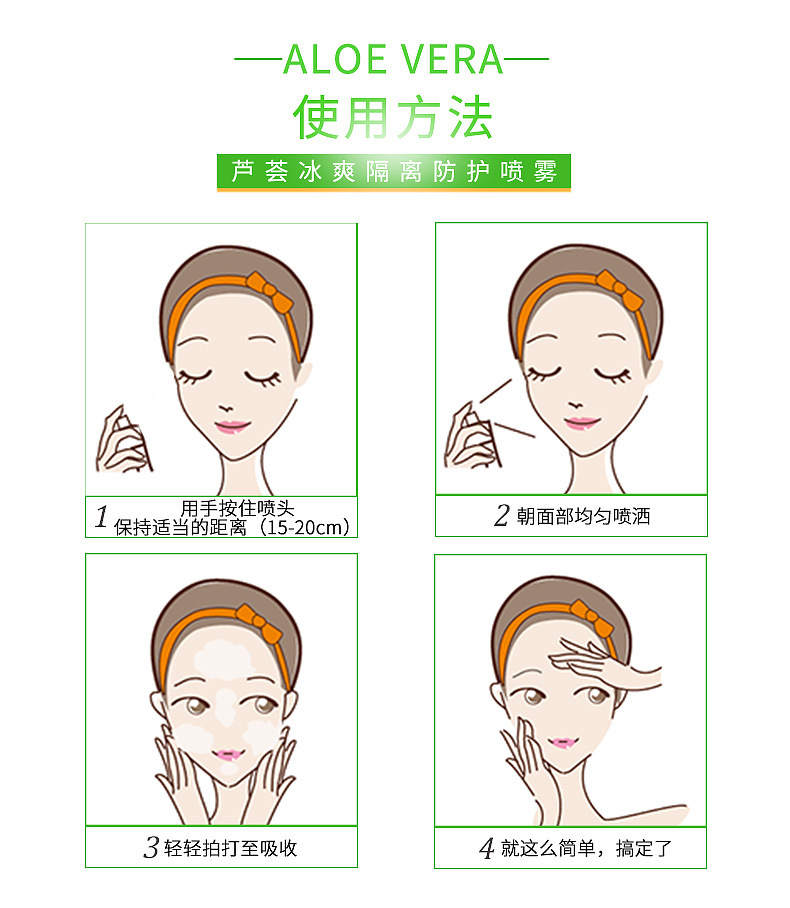 —ALOE VERA—
使用方法
芦荟冰爽隔离防护喷雾

1 用手按住喷头
保持适当的距离（15-20cm）

2 朝面部均匀喷洒

3 轻轻拍打至吸收

4 就这么简单，搞定了