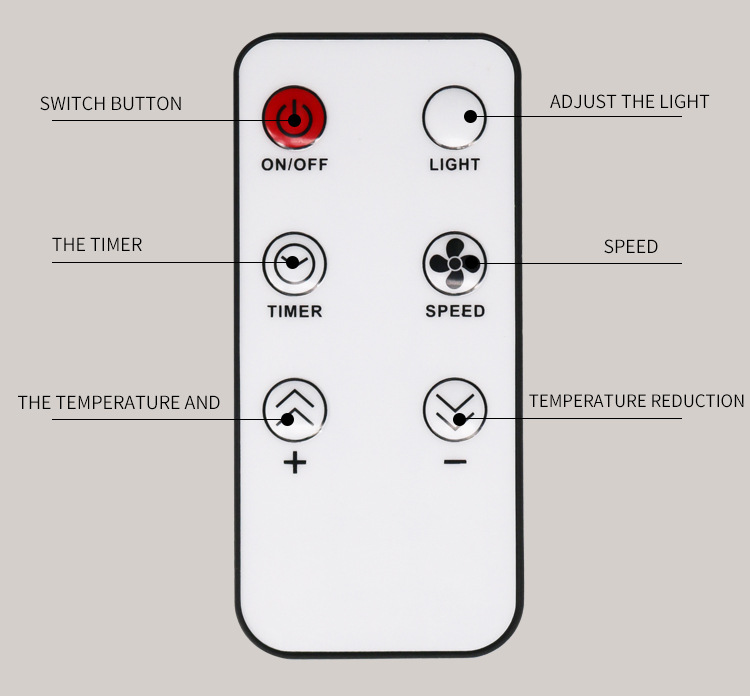 SWITCH BUTTON

ON/OFF

LIGHT

ADJUST THE LIGHT

THE TIMER

TIMER

SPEED

SPEED

THE TEMPERATURE AND

+

−

TEMPERATURE REDUCTION