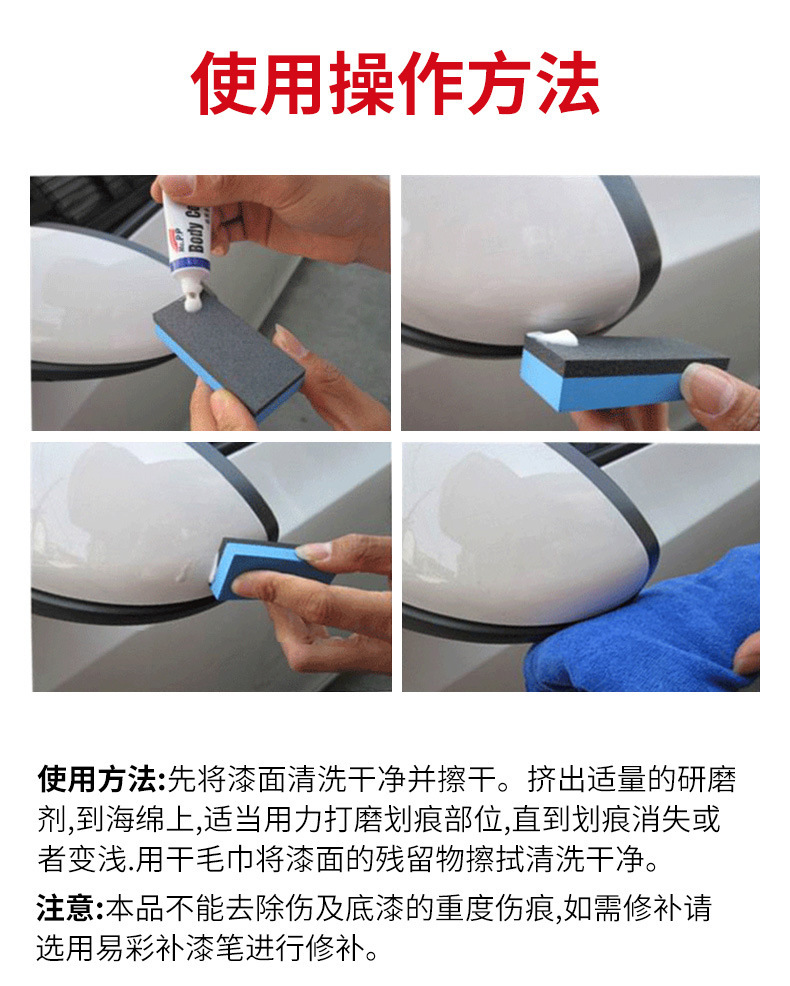 使用操作方法

Body Co

使用方法:先将漆面清洗干净并擦干。挤出适量的研磨剂,到海绵上,适当用力打磨划痕部位,直到划痕消失或者变浅.用干毛巾将漆面的残留物擦拭清洗干净。

注意:本品不能去除伤及底漆的重度伤痕,如需修补请选用易彩补漆笔进行修补。