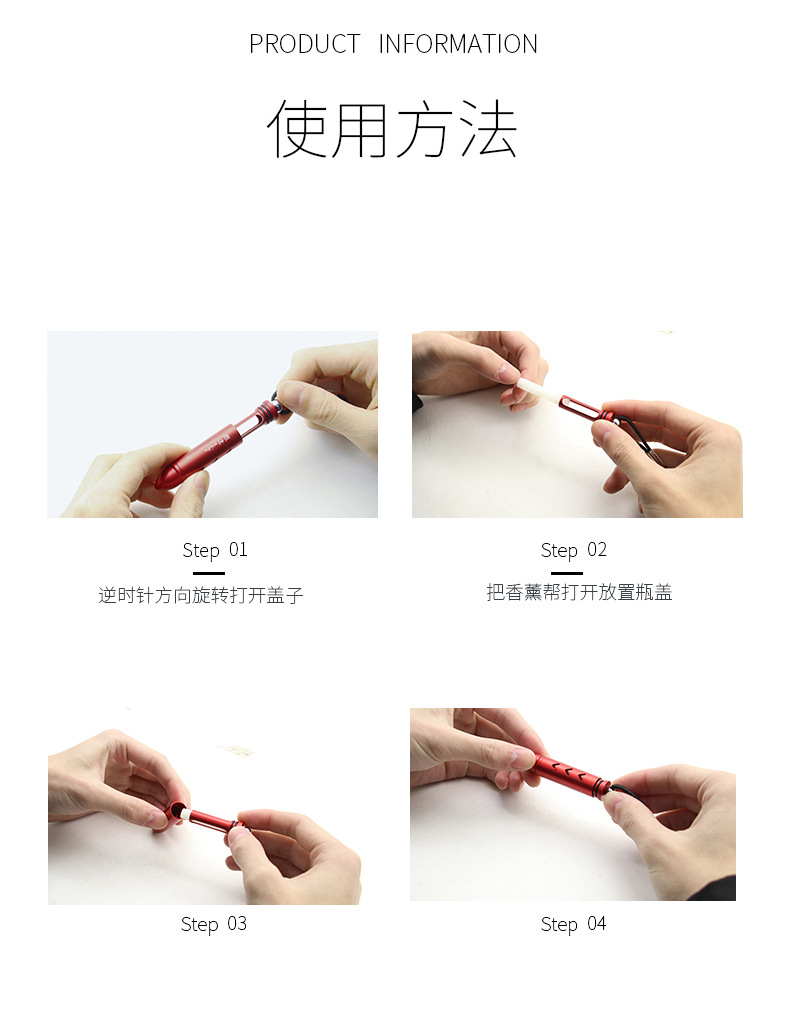 PRODUCT INFORMATION

使用方法

Step 01

逆时针方向旋转打开盖子

Step 02

把香薰帮打开放置瓶盖

Step 03

Step 04