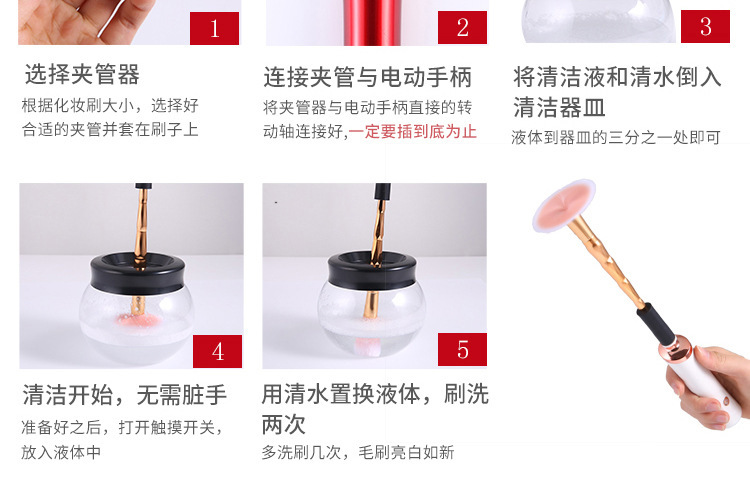 1

选择夹管器

根据化妆刷大小，选择好合适的夹管并套在刷子上

2

连接夹管与电动手柄

将夹管器与电动手柄直接的转动轴连接好,一定要插到底为止

3

将清洁液和清水倒入清洁器皿

液体到器皿的三分之一处即可

4

清洁开始，无需脏手

准备好之后，打开触摸开关，放入液体中

5

用清水置换液体，刷洗两次

多洗刷几次，毛刷亮白如新