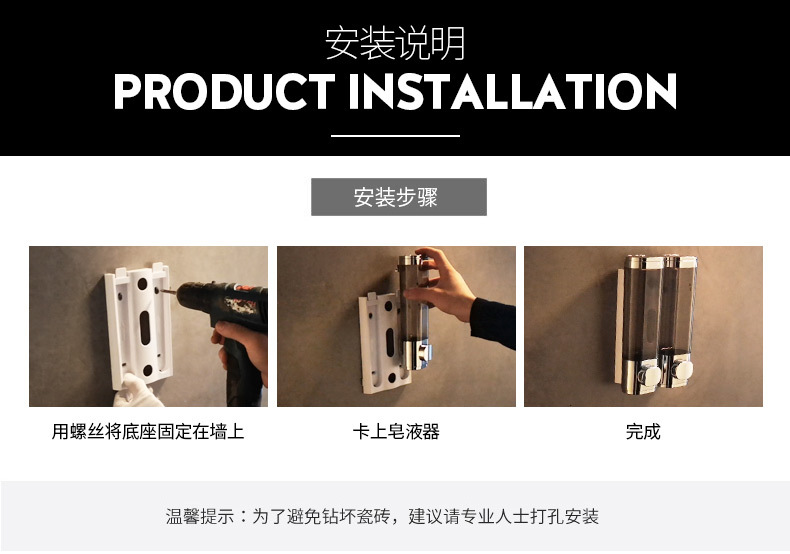 安装说明
PRODUCT INSTALLATION

安装步骤

用螺丝将底座固定在墙上

卡上皂液器

完成

温馨提示：为了避免钻坏瓷砖，建议请专业人士打孔安装