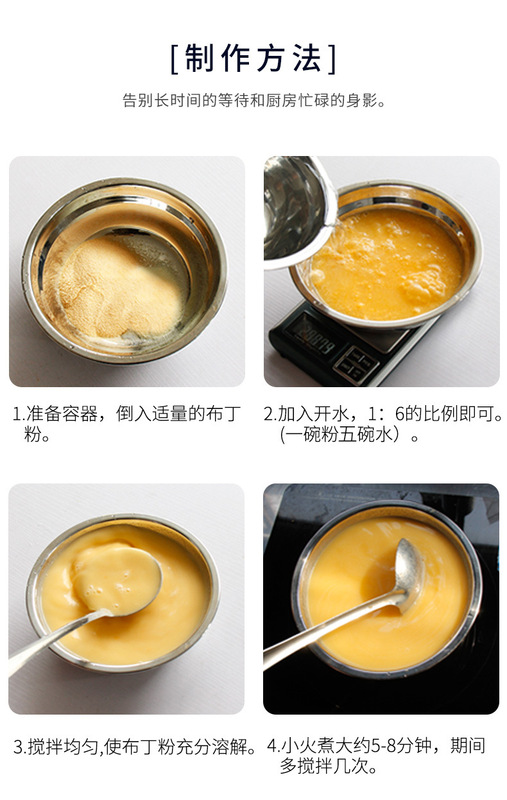 [制作方法]

告别长时间的等待和厨房忙碌的身影。

1.准备容器，倒入适量的布丁粉。

2.加入开水，1：6的比例即可。(一碗粉五碗水）。

3.搅拌均匀,使布丁粉充分溶解。

4.小火煮大约5-8分钟，期间多搅拌几次。