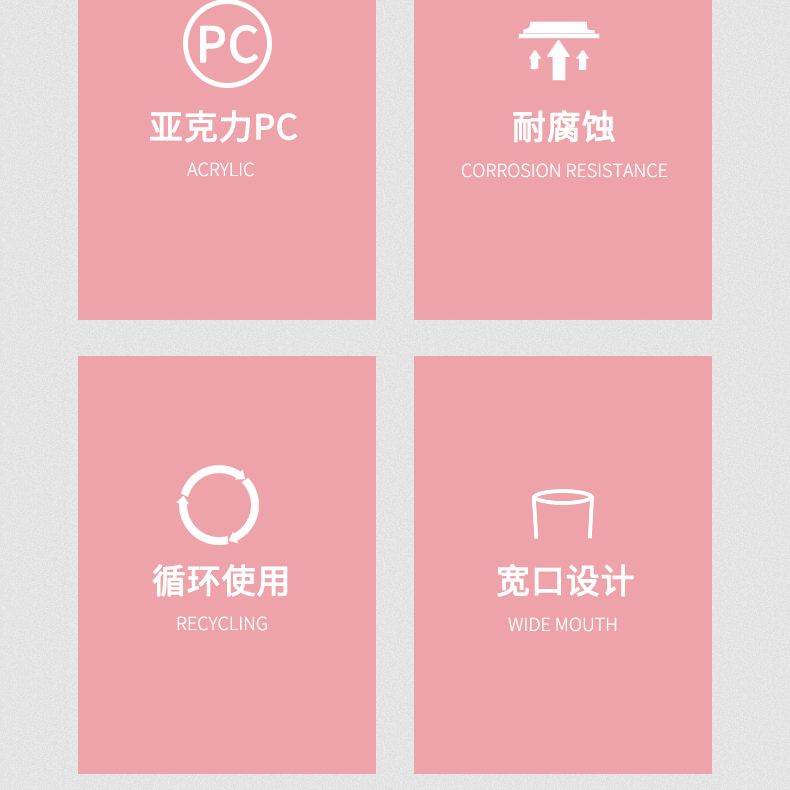 PC

亚克力PC

ACRYLIC

耐腐蚀

CORROSION RESISTANCE

循环使用

RECYCLING

宽口设计

WIDE MOUTH