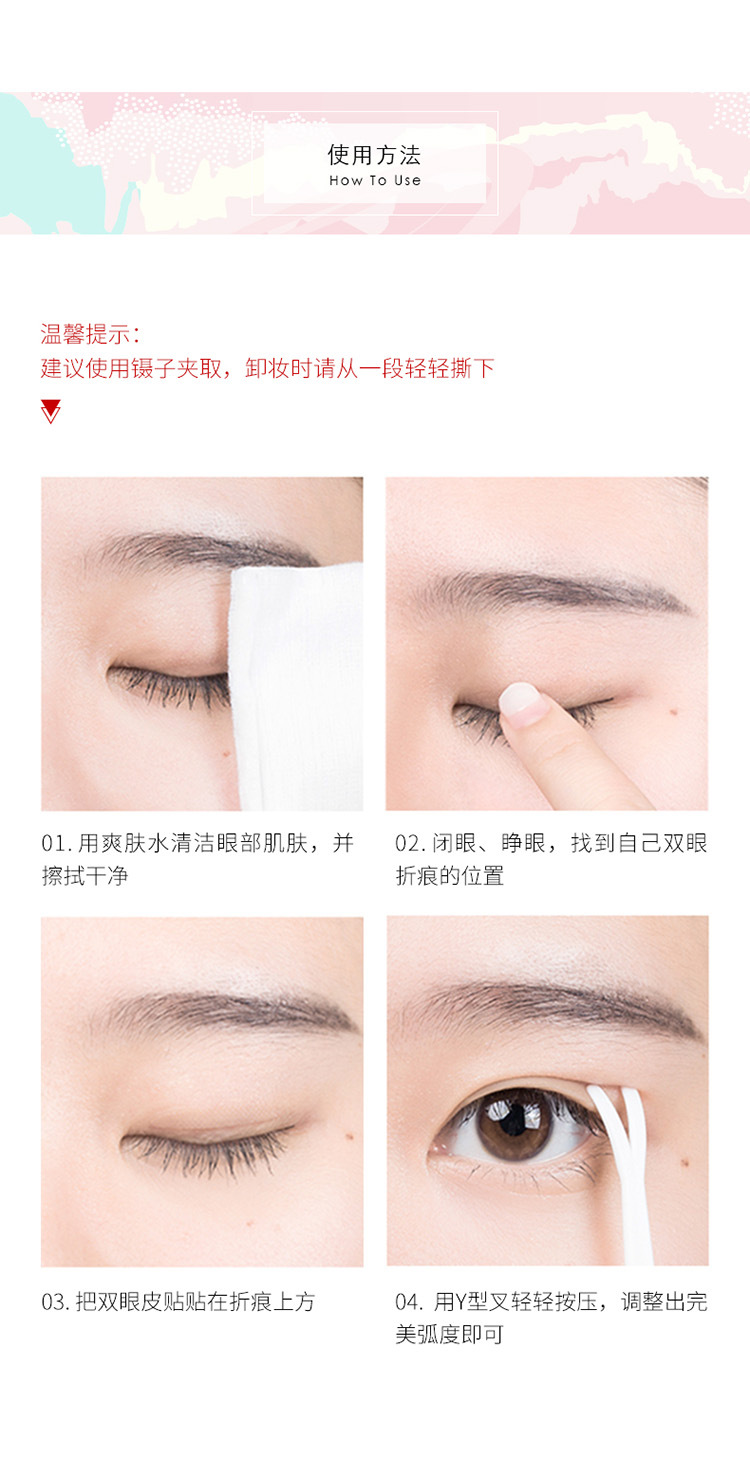 使用方法
How To Use

温馨提示：
建议使用镊子夹取，卸妆时请从一段轻轻撕下

01. 用爽肤水清洁眼部肌肤，并擦拭干净

02. 闭眼、睁眼，找到自己双眼折痕的位置

03. 把双眼皮贴贴在折痕上方

04. 用Y型叉轻轻按压，调整出完美弧度即可