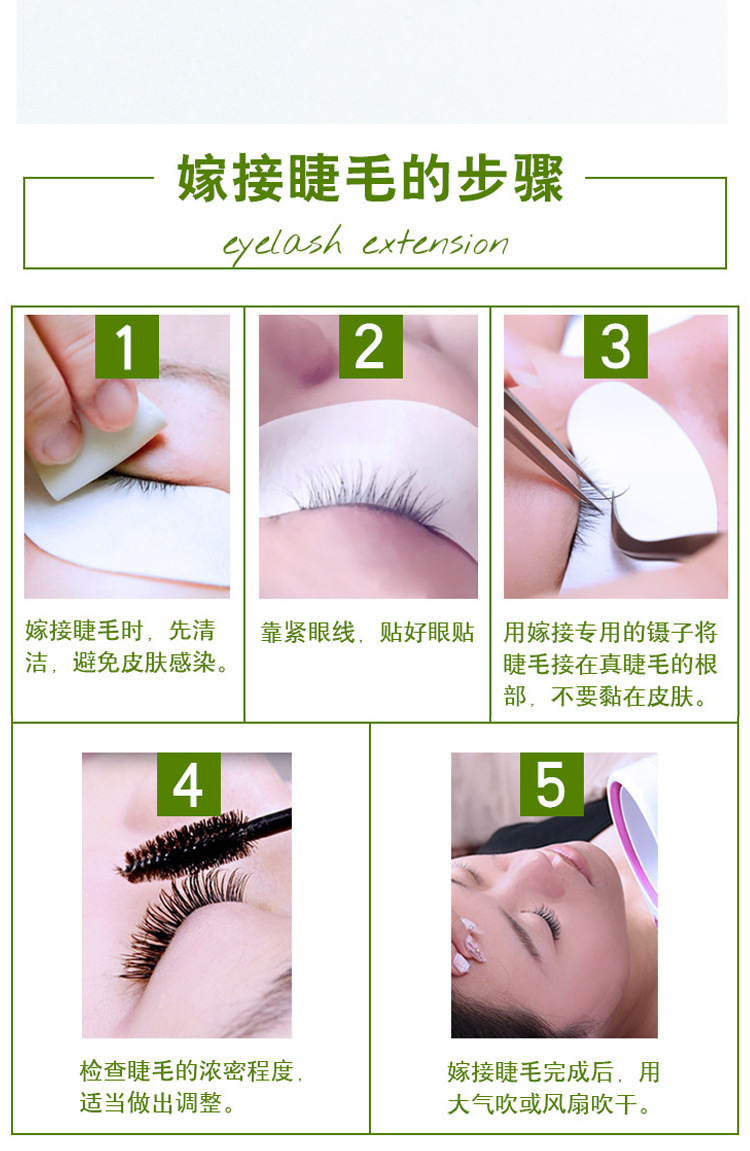 嫁接睫毛的步骤

eyelash extension

1

嫁接睫毛时，先清洁，避免皮肤感染。

2

靠紧眼线，贴好眼贴

3

用嫁接专用的镊子将睫毛接在真睫毛的根部，不要黏在皮肤。

4

检查睫毛的浓密程度，适当做出调整。

5

嫁接睫毛完成后，用大气吹或风扇吹干。