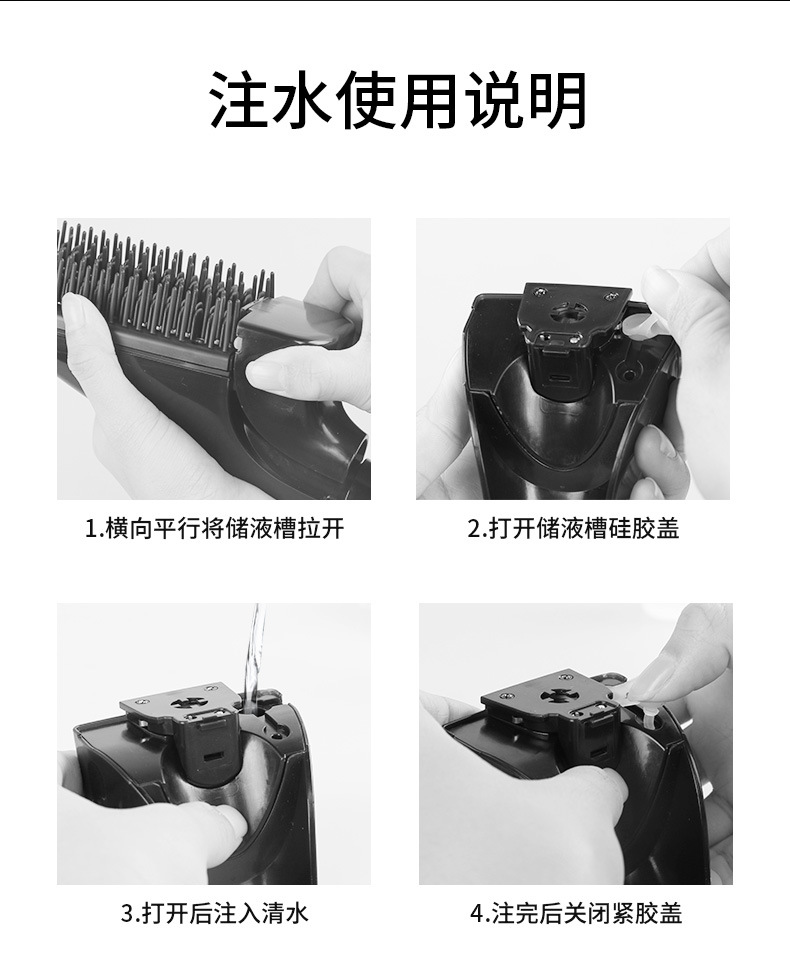 注水使用说明

1.横向平行将储液槽拉开

2.打开储液槽硅胶盖

3.打开后注入清水

4.注完后关闭紧胶盖