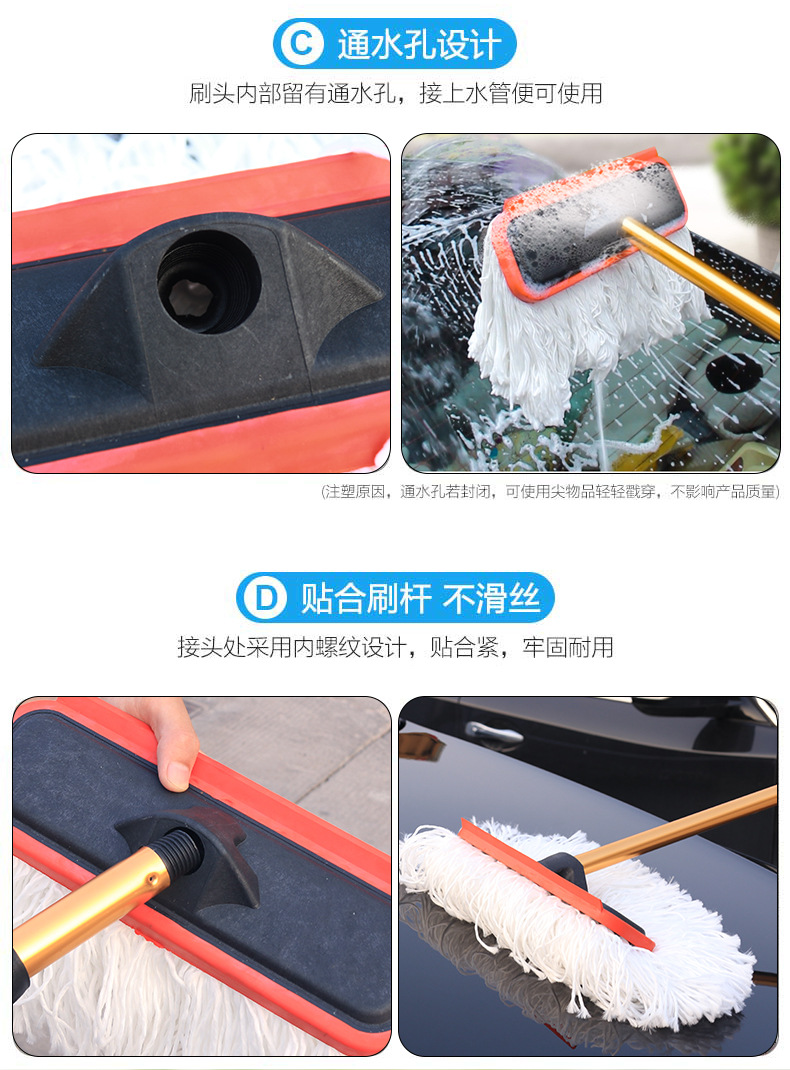 C 通水孔设计

刷头内部留有通水孔，接上水管便可使用

(注塑原因，通水孔若封闭，可使用尖物品轻轻戳穿，不影响产品质量)

D 贴合刷杆 不滑丝

接头处采用内螺纹设计，贴合紧，牢固耐用