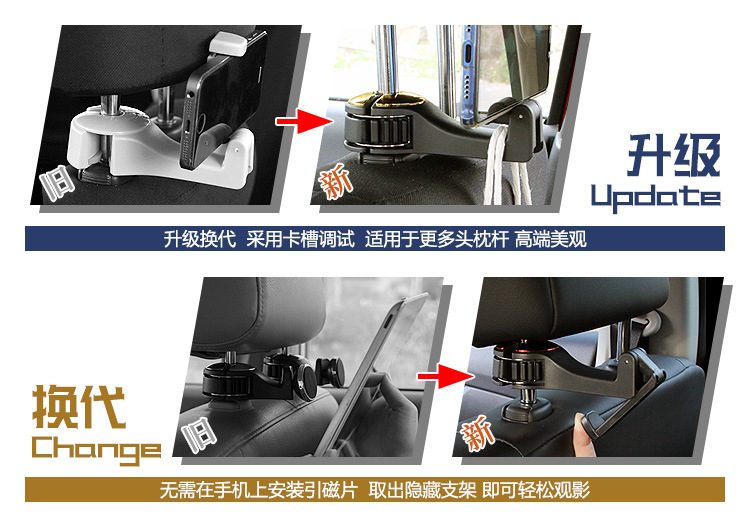 旧

新

升级
Update

升级换代 采用卡槽调试 适用于更多头枕杆 高端美观

换代
Change

旧

新

无需在手机上安装引磁片 取出隐藏支架 即可轻松观影