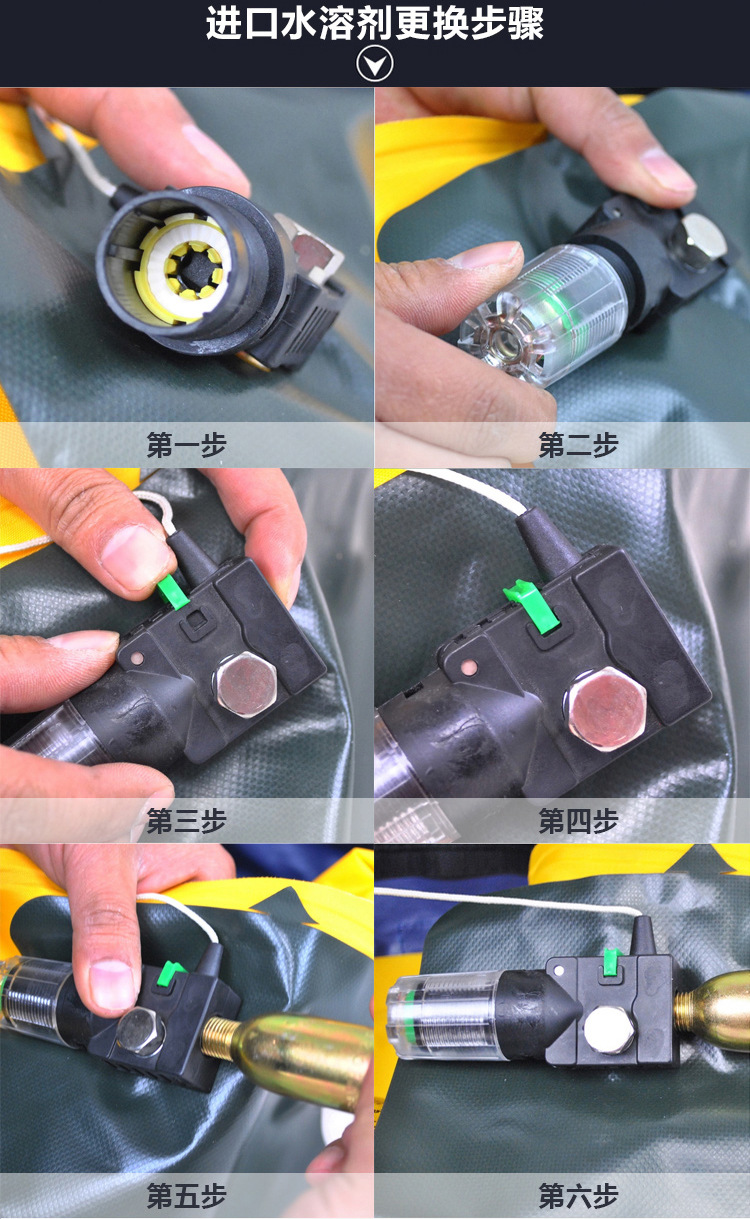 进口水溶剂更换步骤

第一步

第二步

第三步

第四步

第五步

第六步