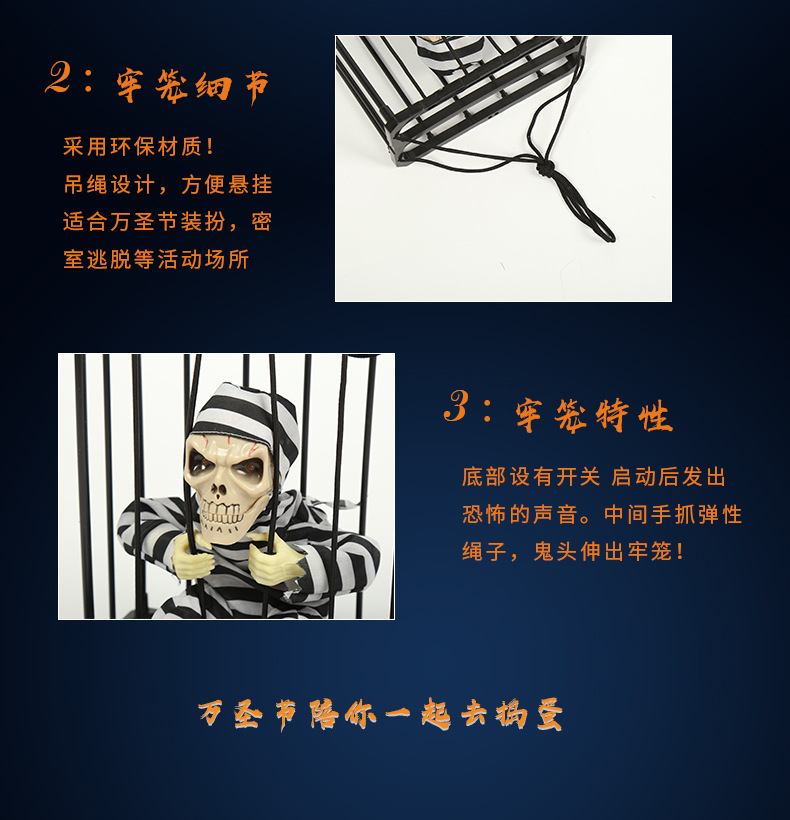 2：牢笼细节

采用环保材质！
吊绳设计，方便悬挂
适合万圣节装扮，密室逃脱等活动场所

3：牢笼特性

底部设有开关 启动后发出恐怖的声音。中间手抓弹性绳子，鬼头伸出牢笼！

万圣节陪你一起去捣蛋