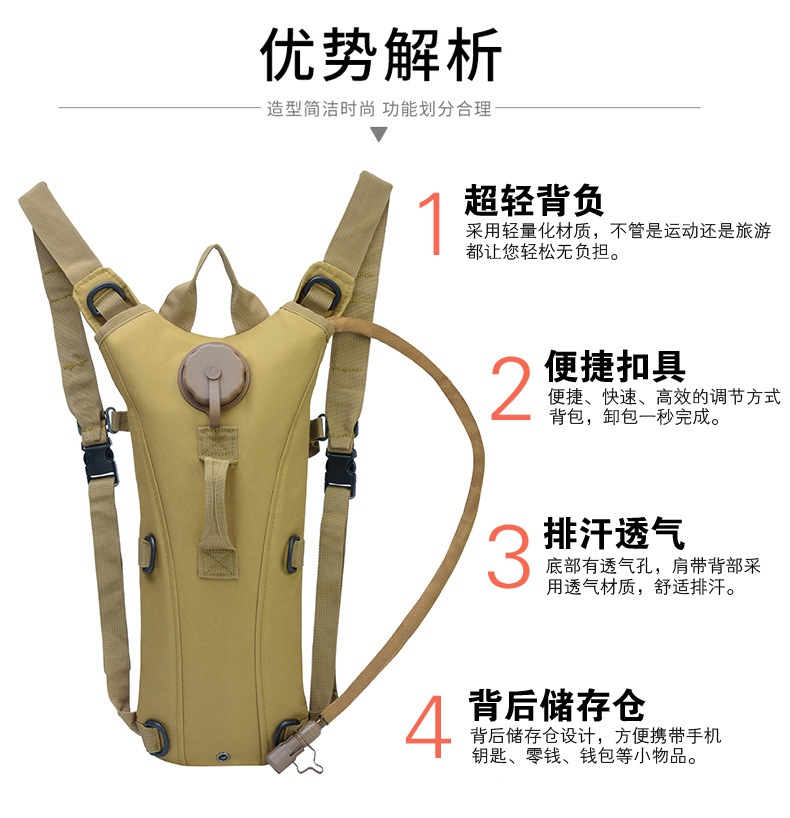 优势解析

造型简洁时尚 功能划分合理

1 超轻背负
采用轻量化材质，不管是运动还是旅游都让您轻松无负担。

2 便捷扣具
便捷、快速、高效的调节方式背包，卸包一秒完成。

3 排汗透气
底部有透气孔，肩带背部采用透气材质，舒适排汗。

4 背后储存仓
背后储存仓设计，方便携带手机钥匙、零钱、钱包等小物品。