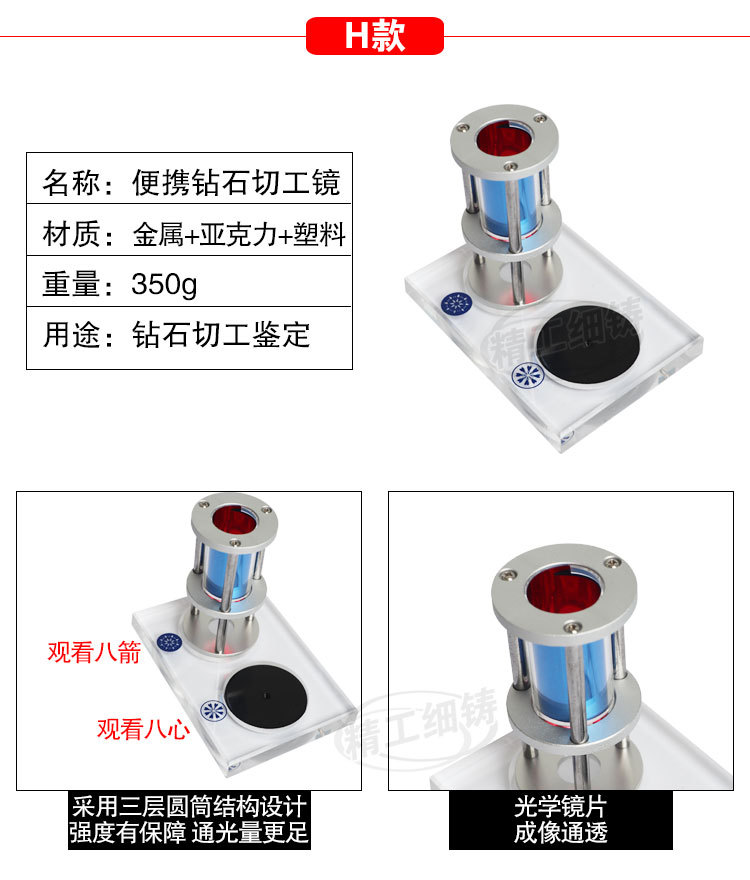 H款

| 名称：便携钻石切工镜 |
|---|
| 材质：金属+亚克力+塑料 |
| 重量：350g |
| 用途：钻石切工鉴定 |

精工细铸

观看八箭

观看八心

精工细铸

采用三层圆筒结构设计
强度有保障 通光量更足

光学镜片
成像通透