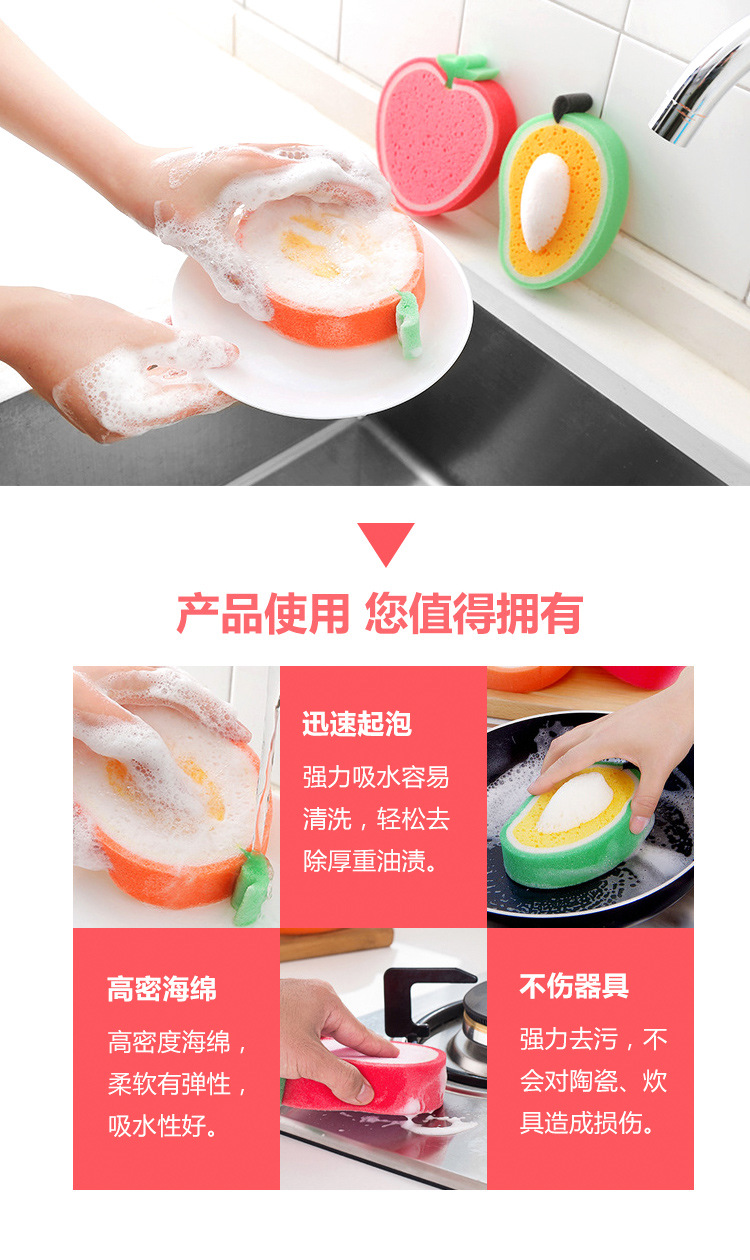 产品使用 您值得拥有

迅速起泡

强力吸水容易清洗，轻松去除厚重油渍。

高密海绵

高密度海绵，柔软有弹性，吸水性好。

不伤器具

强力去污，不会对陶瓷、炊具造成损伤。