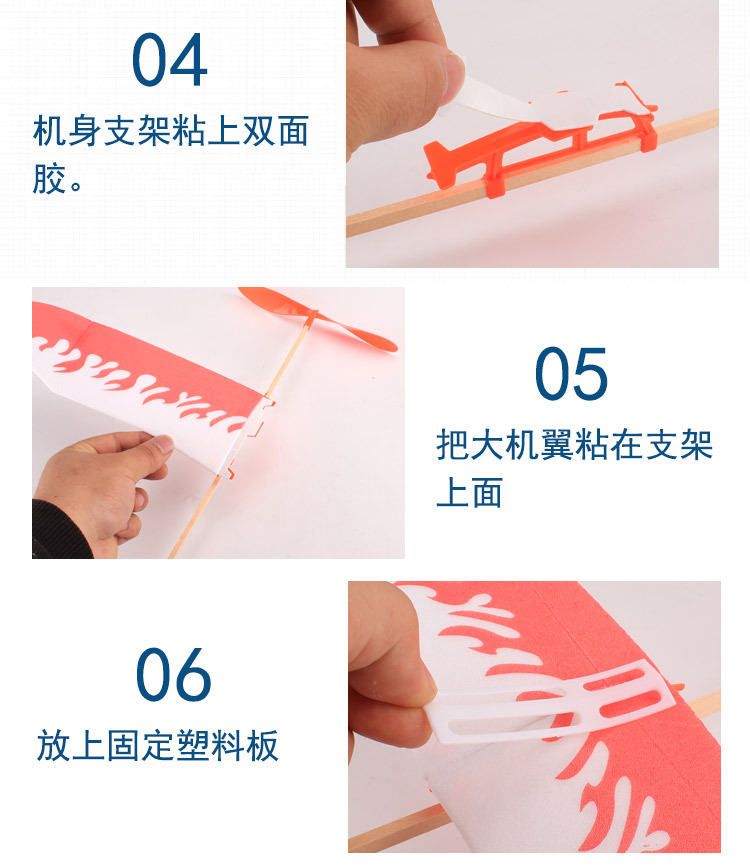 04

机身支架粘上双面胶。

05

把大机翼粘在支架上面

06

放上固定塑料板