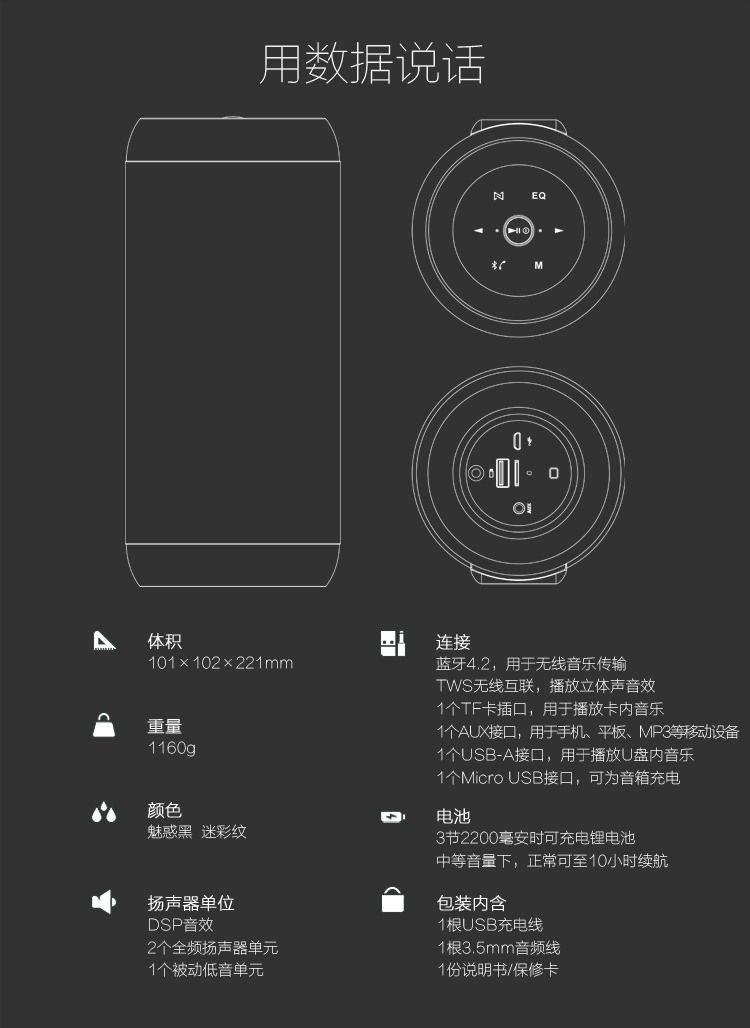 用数据说话

EQ

M

体积
101×102×221mm

重量
1160g

颜色
魅惑黑 迷彩纹

扬声器单位
DSP音效
2个全频扬声器单元
1个被动低音单元

连接
蓝牙4.2，用于无线音乐传输
TWS无线互联，播放立体声音效
1个TF卡插口，用于播放卡内音乐
1个AUX接口，用于手机、平板、MP3等移动设备
1个USB-A接口，用于播放U盘内音乐
1个Micro USB接口，可为音箱充电

电池
3节2200毫安时可充电锂电池
中等音量下，正常可至10小时续航

包装内含
1根USB充电线
1根3.5mm音频线
1份说明书/保修卡