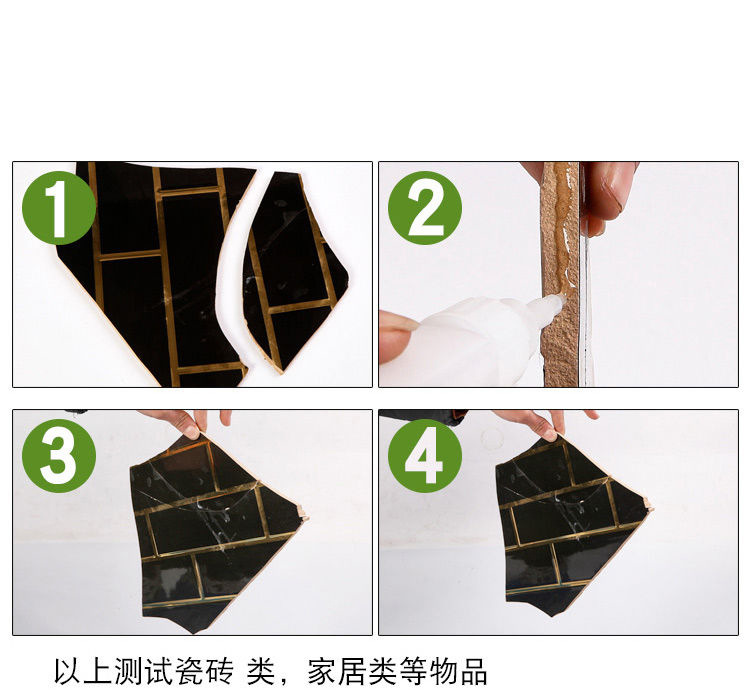 1

2

3

4

以上测试瓷砖 类，家居类等物品