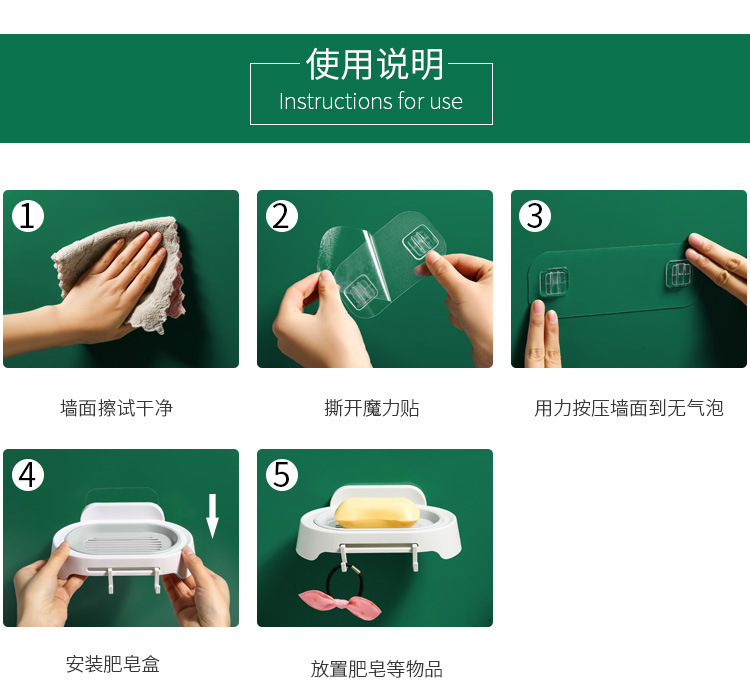 使用说明
Instructions for use

1
墙面擦试干净

2
撕开魔力贴

3
用力按压墙面到无气泡

4
安装肥皂盒

5
放置肥皂等物品