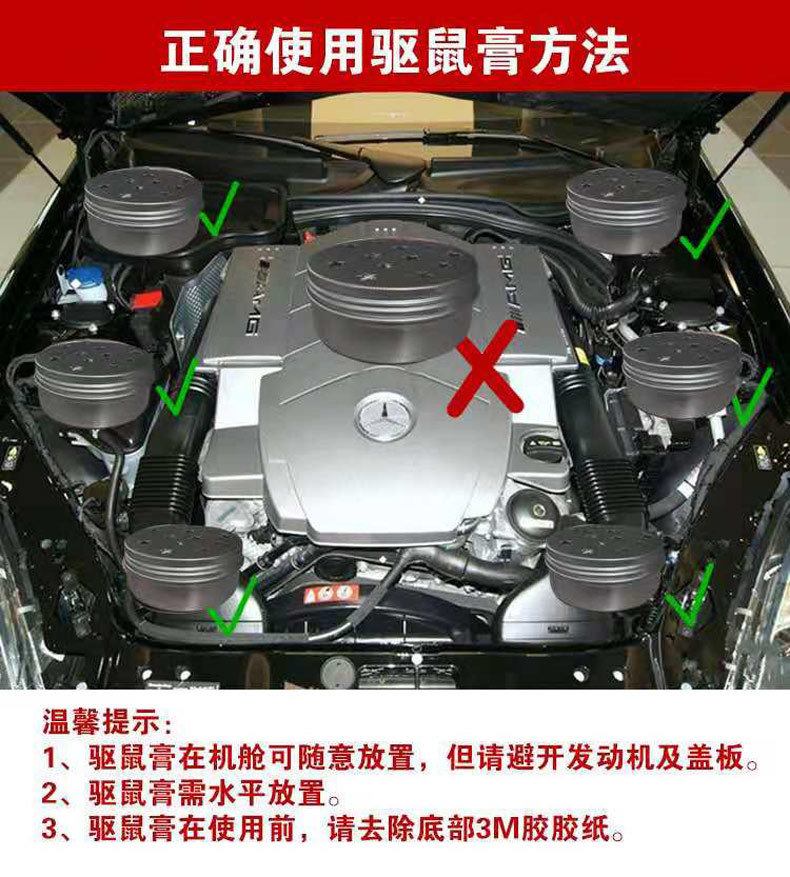 正确使用驱鼠膏方法

AMG

AMG

温馨提示：

1、驱鼠膏在机舱可随意放置，但请避开发动机及盖板。

2、驱鼠膏需水平放置。

3、驱鼠膏在使用前，请去除底部3M胶胶纸。