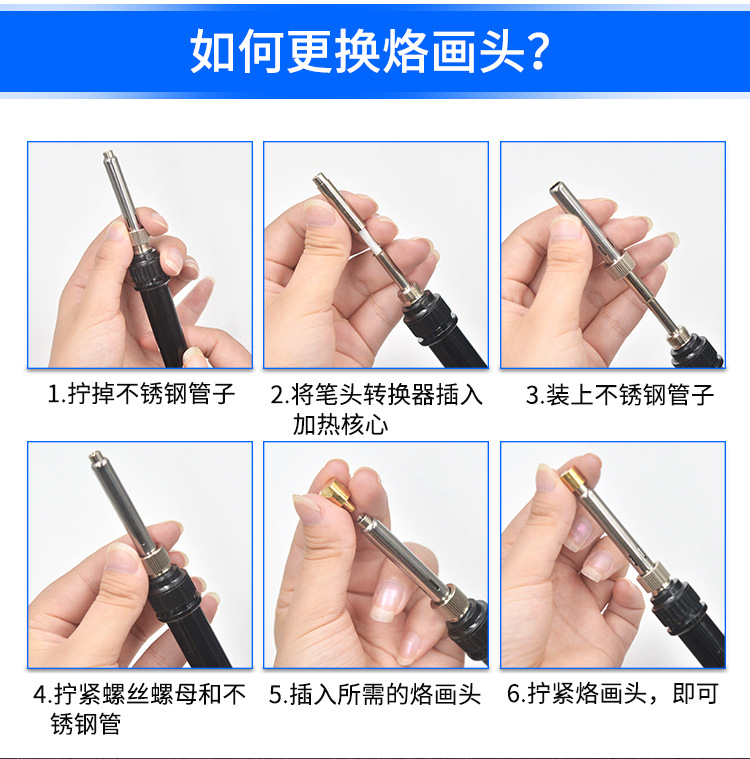 如何更换烙画头?

1.拧掉不锈钢管子

2.将笔头转换器插入加热核心

3.装上不锈钢管子

4.拧紧螺丝螺母和不锈钢管

5.插入所需的烙画头

6.拧紧烙画头，即可