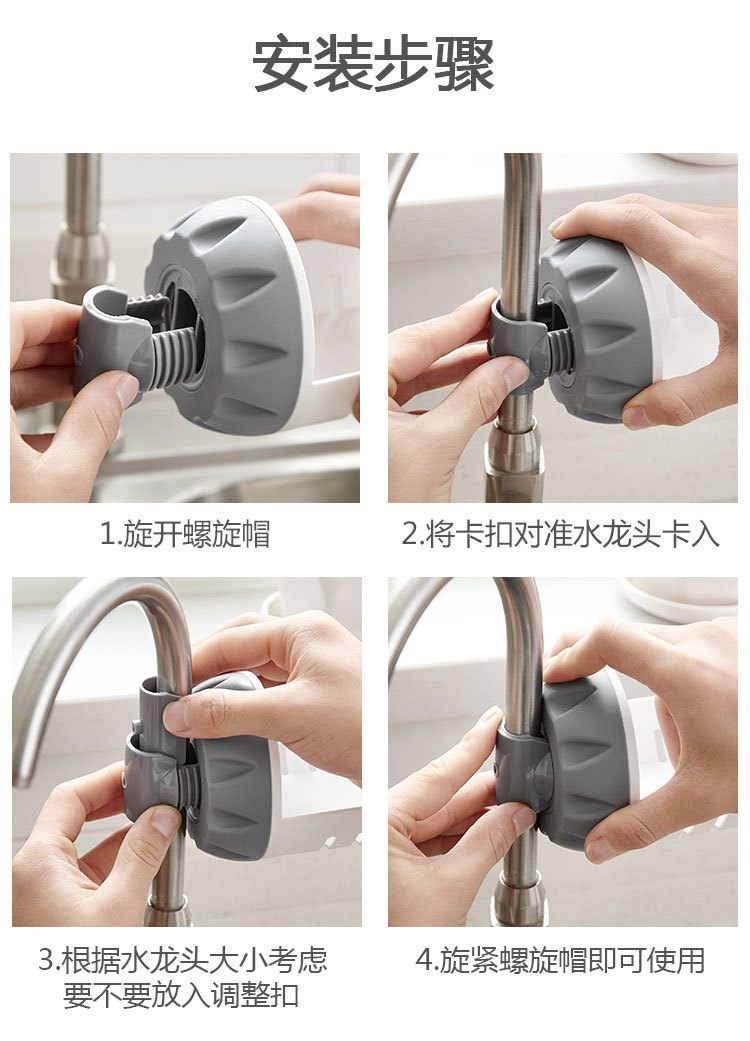 安装步骤

1.旋开螺旋帽

2.将卡扣对准水龙头卡入

3.根据水龙头大小考虑要不要放入调整扣

4.旋紧螺旋帽即可使用