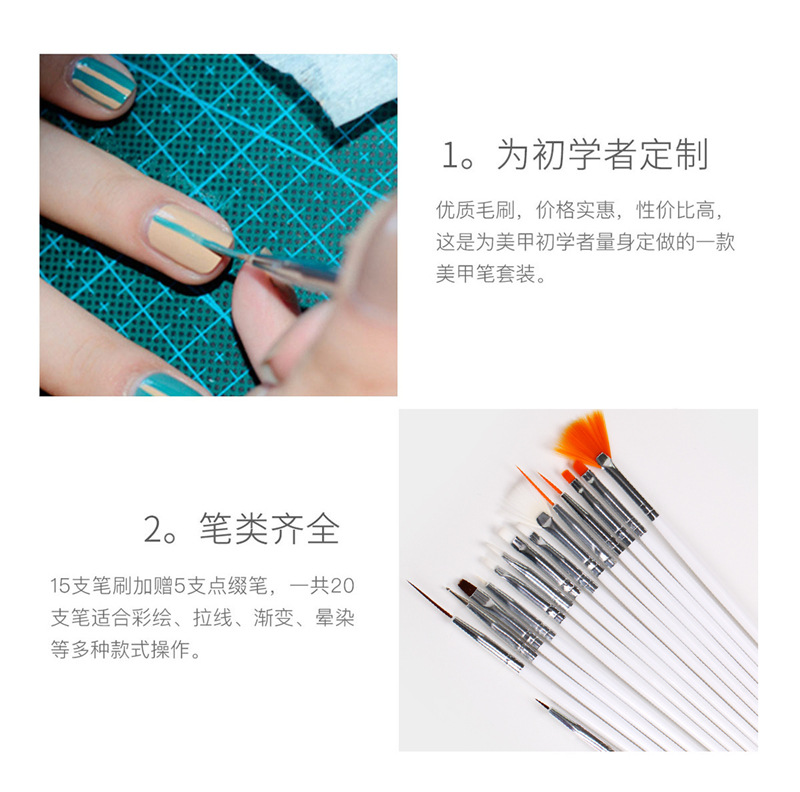 1。为初学者定制

优质毛刷，价格实惠，性价比高，这是为美甲初学者量身定做的一款美甲笔套装。

2。笔类齐全

15支笔刷加赠5支点缀笔，一共20支笔适合彩绘、拉线、渐变、晕染等多种款式操作。